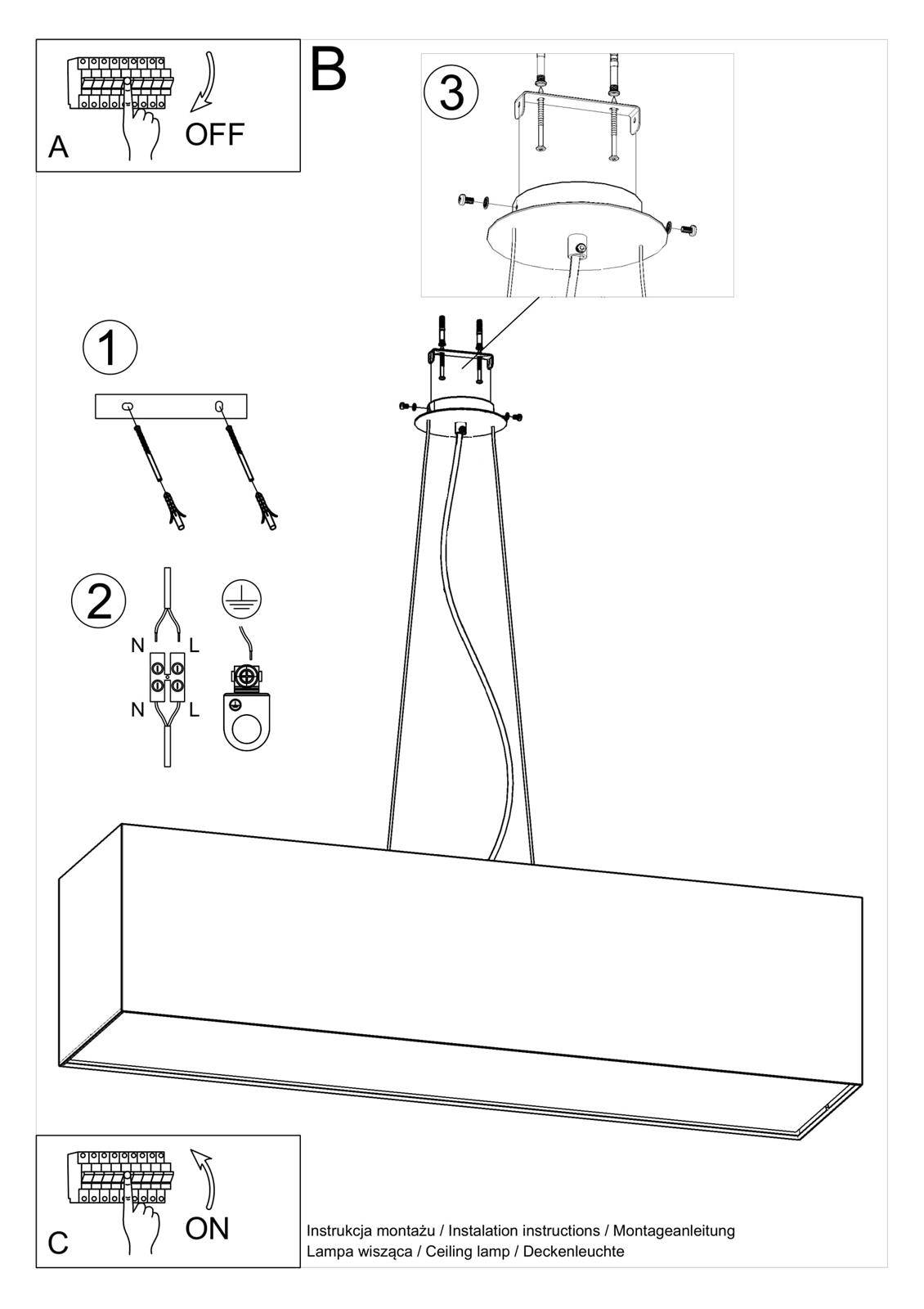 A

OFF

B

3

1

2

N L

N L

C

ON

Instrukcja montażu / Instalation instructions / Montageanleitung
Lampa wisząca / Ceiling lamp / Deckenleuchte