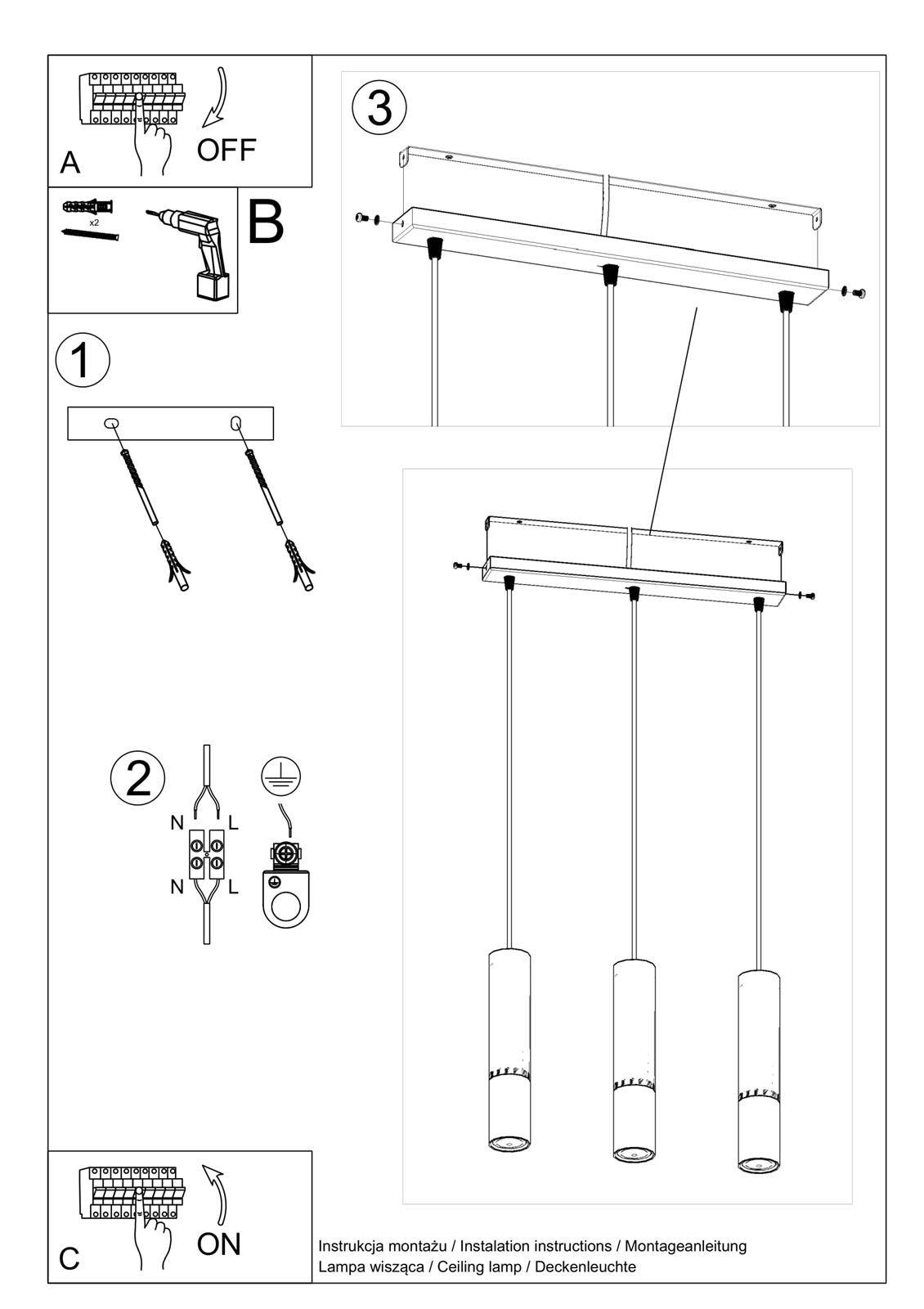 A
OFF

x2

B

1

2

N
L
N
L

3

C
ON

Instrukcja montażu / Instalation instructions / Montageanleitung
Lampa wisząca / Ceiling lamp / Deckenleuchte