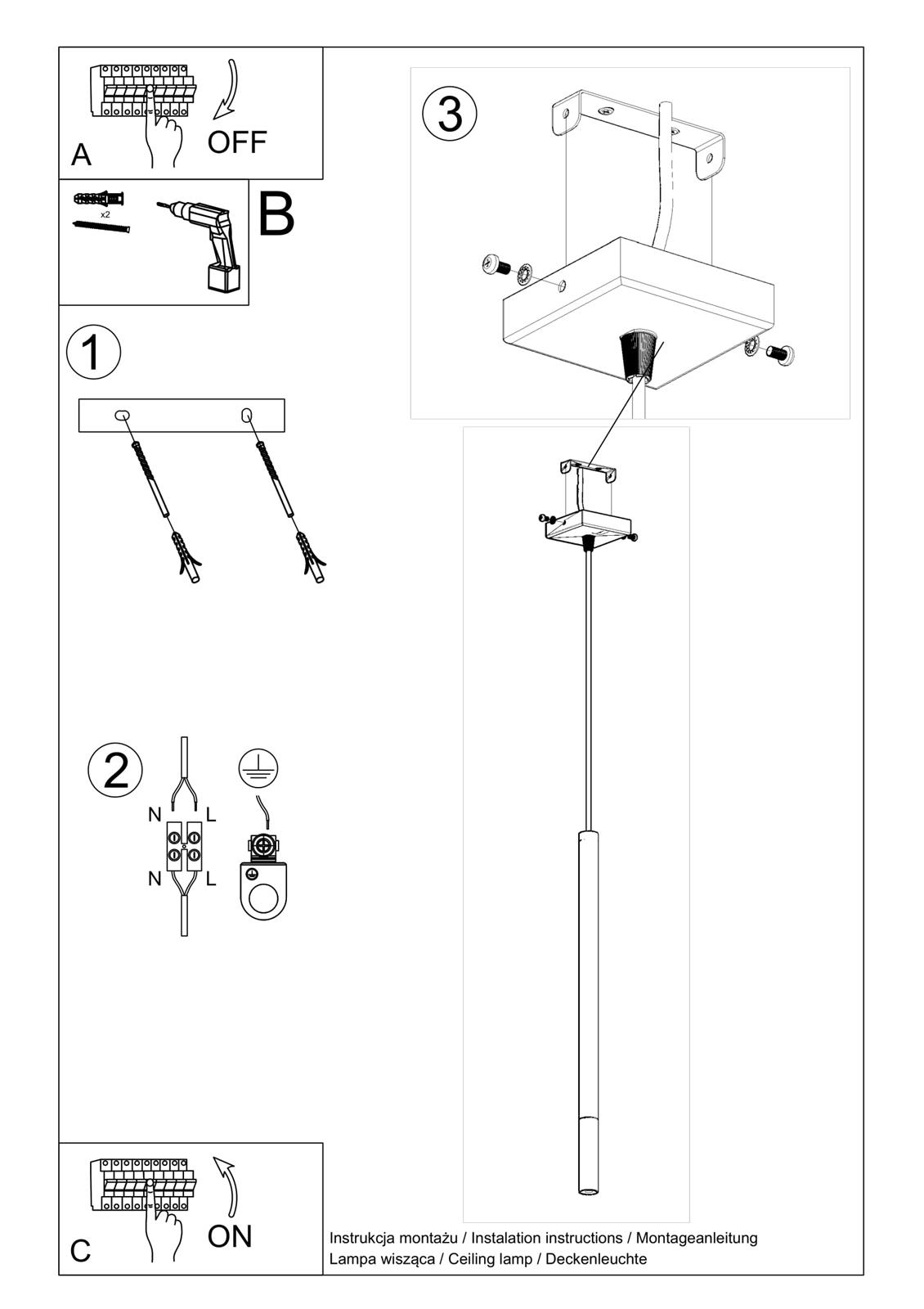 A

OFF

x2

B

1

2

N L

N L

3

C

ON

Instrukcja montażu / Instalation instructions / Montageanleitung
Lampa wisząca / Ceiling lamp / Deckenleuchte