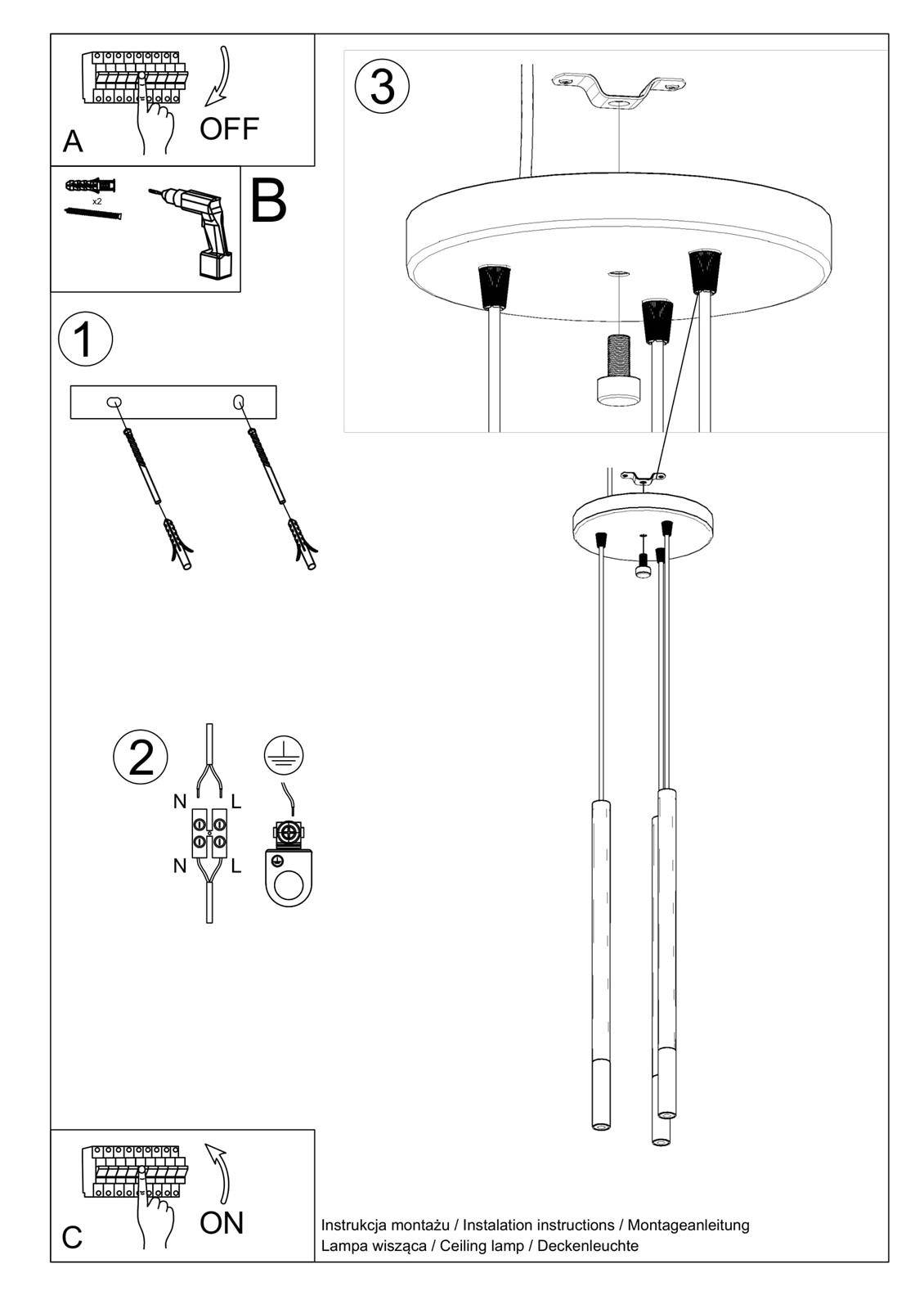 A
OFF

x2
B

1

2
N
L
N
L

3

C
ON

Instrukcja montażu / Instalation instructions / Montageanleitung
Lampa wisząca / Ceiling lamp / Deckenleuchte