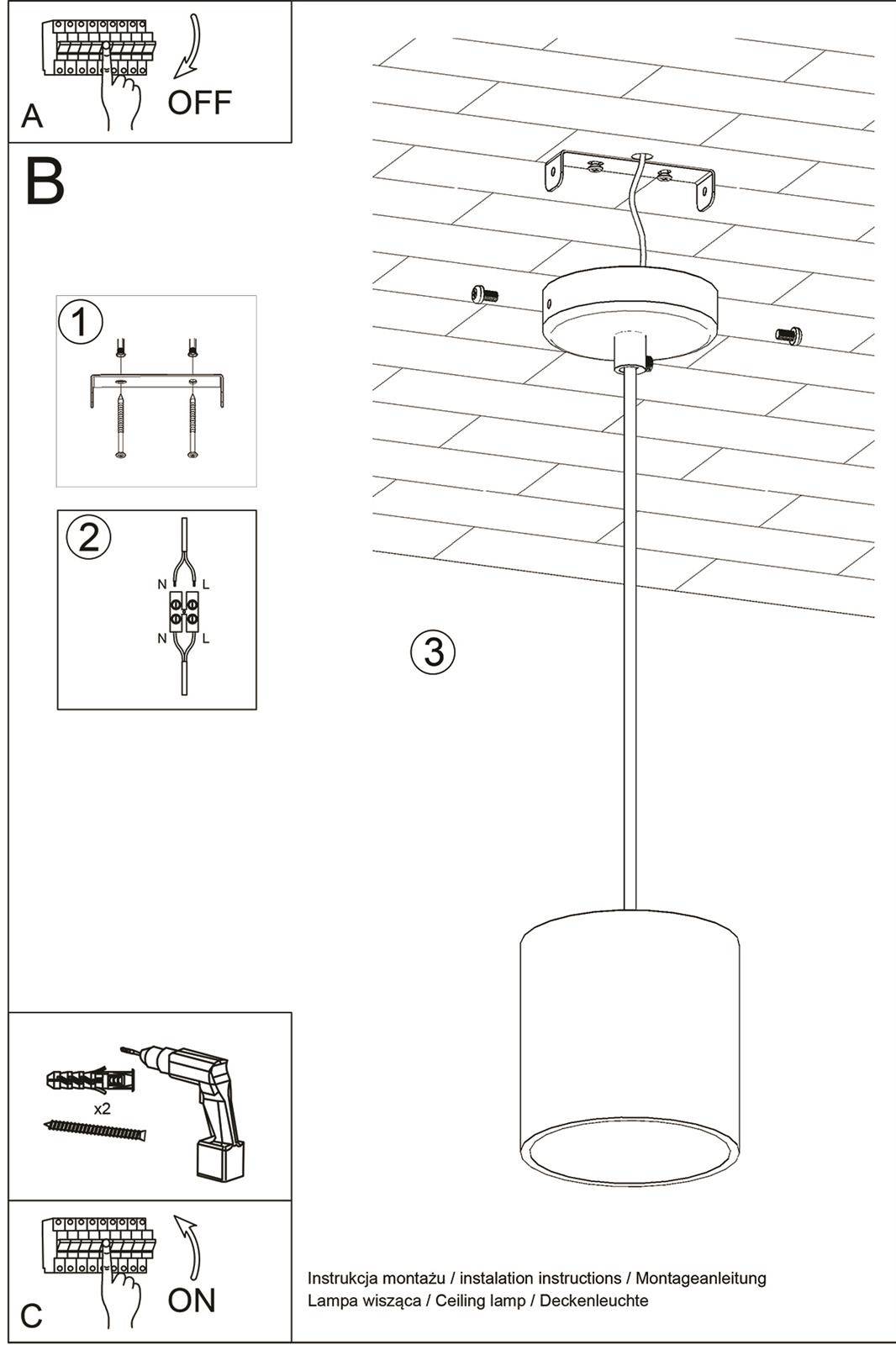 A

OFF

B

1

2

N L

N L

3

x2

C

ON

Instrukcja montażu / instalation instructions / Montageanleitung
Lampa wisząca / Ceiling lamp / Deckenleuchte