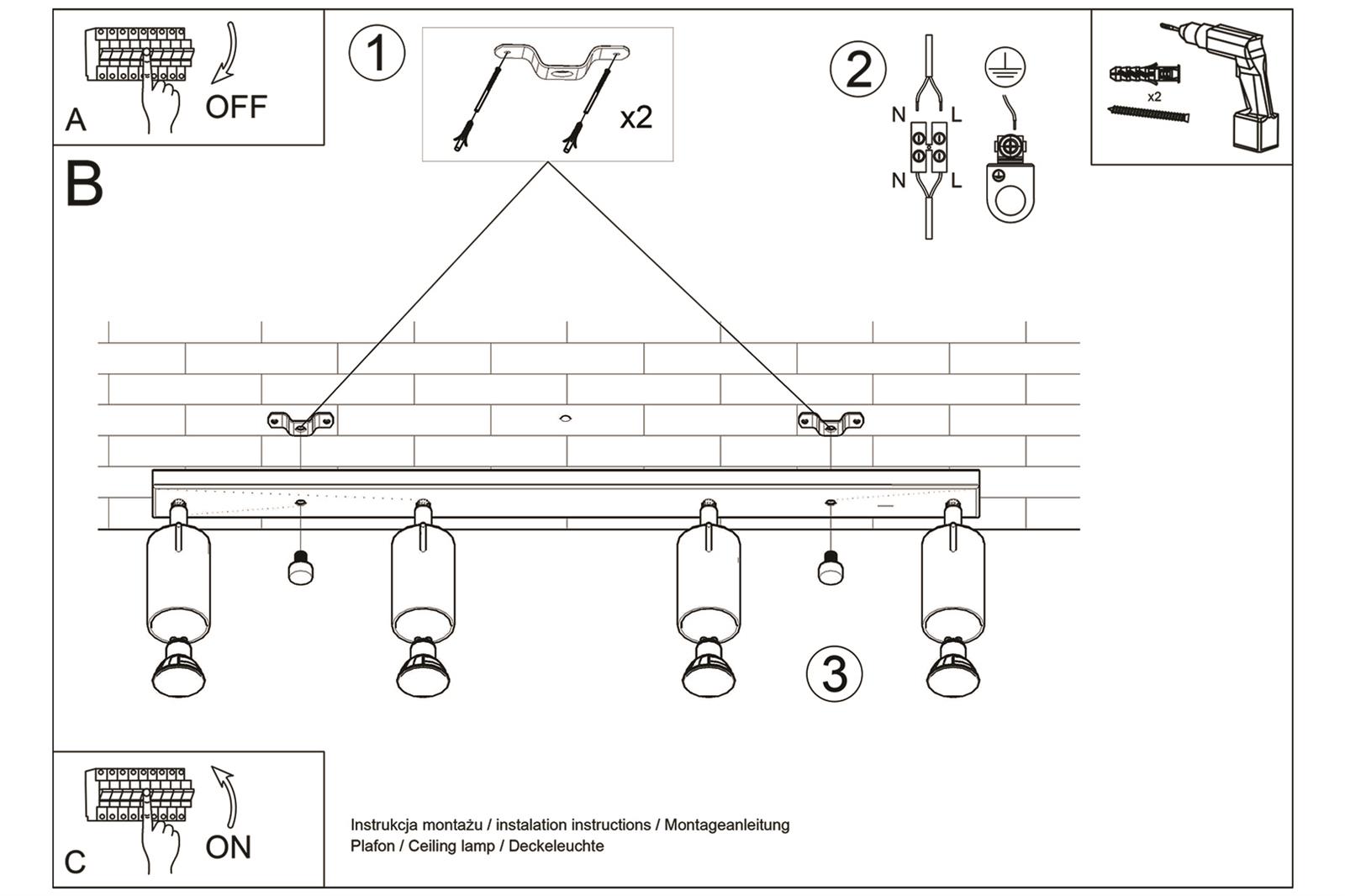 A
OFF

1
x2

2
N L
N L

x2

B

3

C
ON

Instrukcja montażu / instalation instructions / Montageanleitung
Plafon / Ceiling lamp / Deckeleuchte