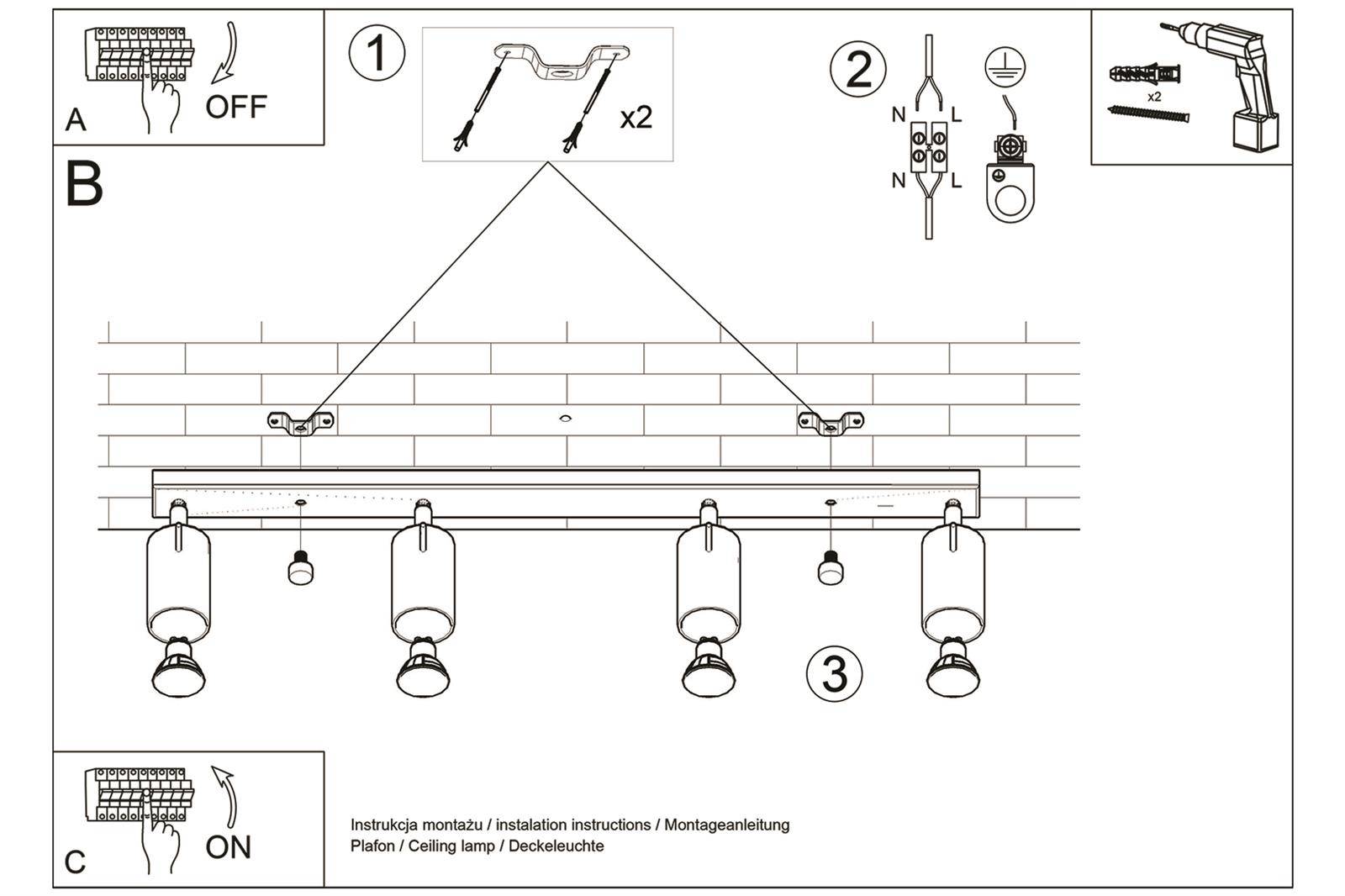 A OFF

1 x2

2 N L N L

x2

B

3

C ON

Instrukcja montażu / instalation instructions / Montageanleitung
Plafon / Ceiling lamp / Deckeleuchte