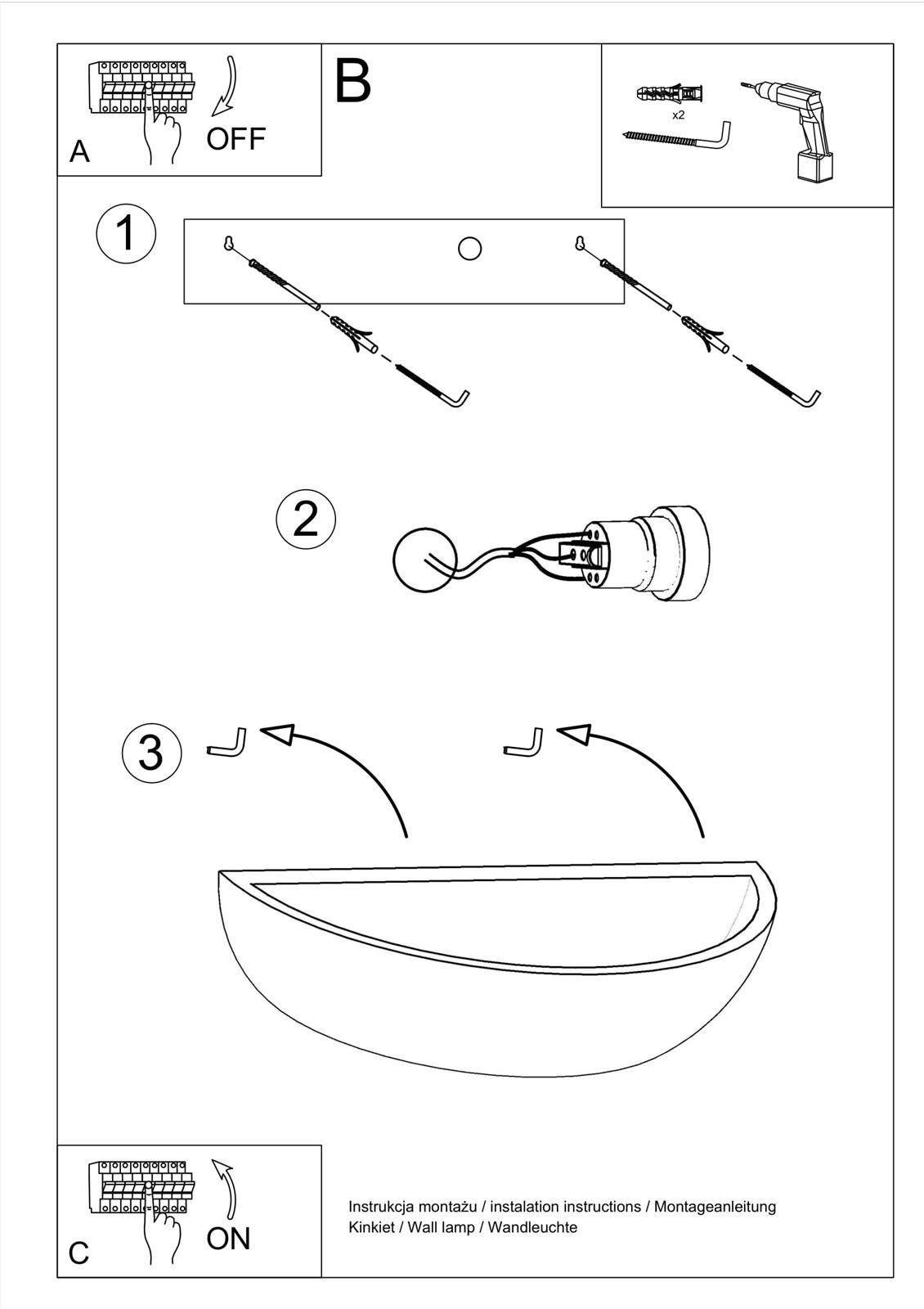 A
OFF

B

x2

1

2

3

C
ON

Instrukcja montażu / instalation instructions / Montageanleitung
Kinkiet / Wall lamp / Wandleuchte