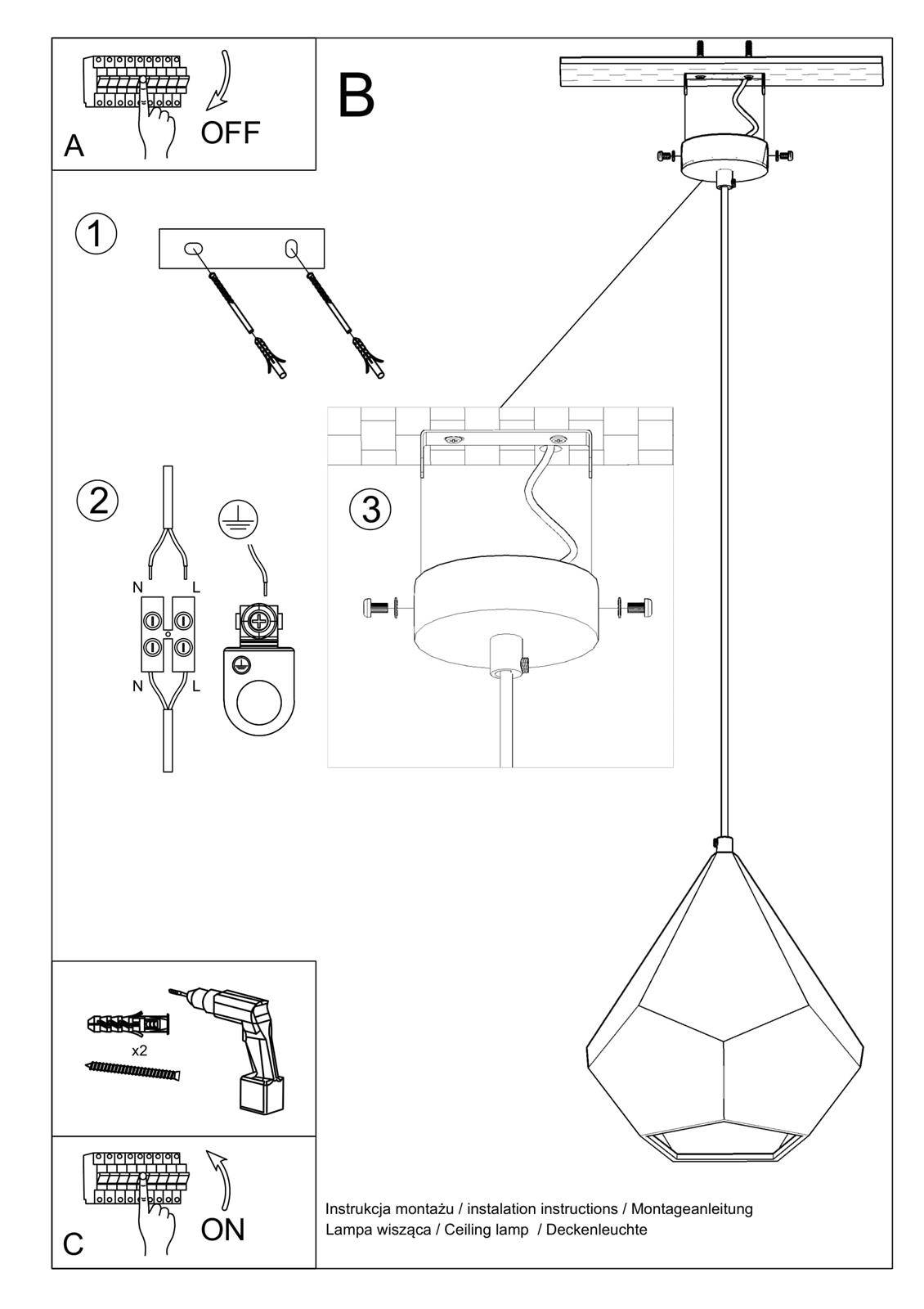 A
OFF

B

1

2

N L
N L

3

x2

C
ON

Instrukcja montażu / instalation instructions / Montageanleitung
Lampa wisząca / Ceiling lamp / Deckenleuchte