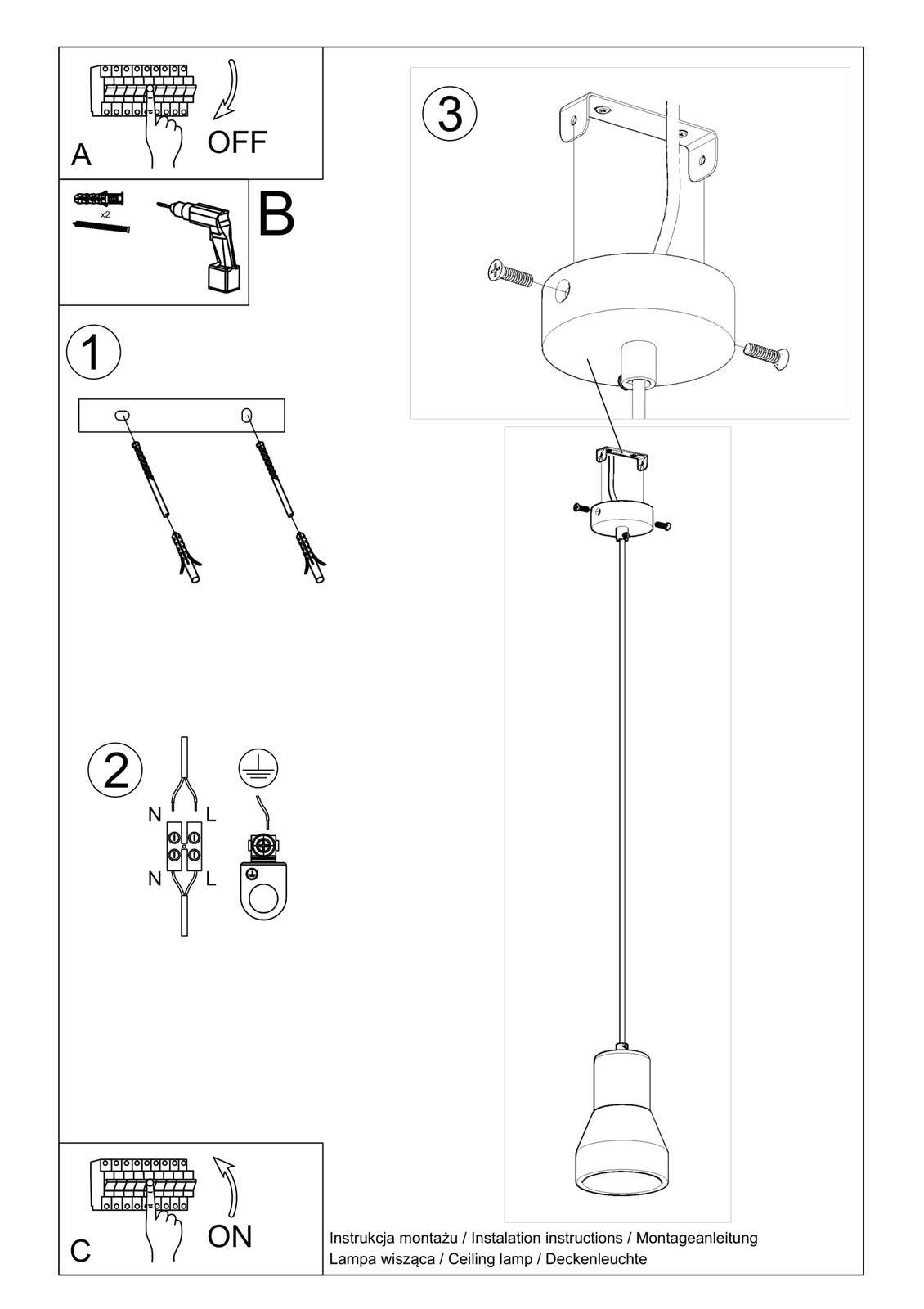 A
OFF

x2
B

1

2
N L
N L

3

C
ON

Instrukcja montażu / Instalation instructions / Montageanleitung
Lampa wisząca / Ceiling lamp / Deckenleuchte