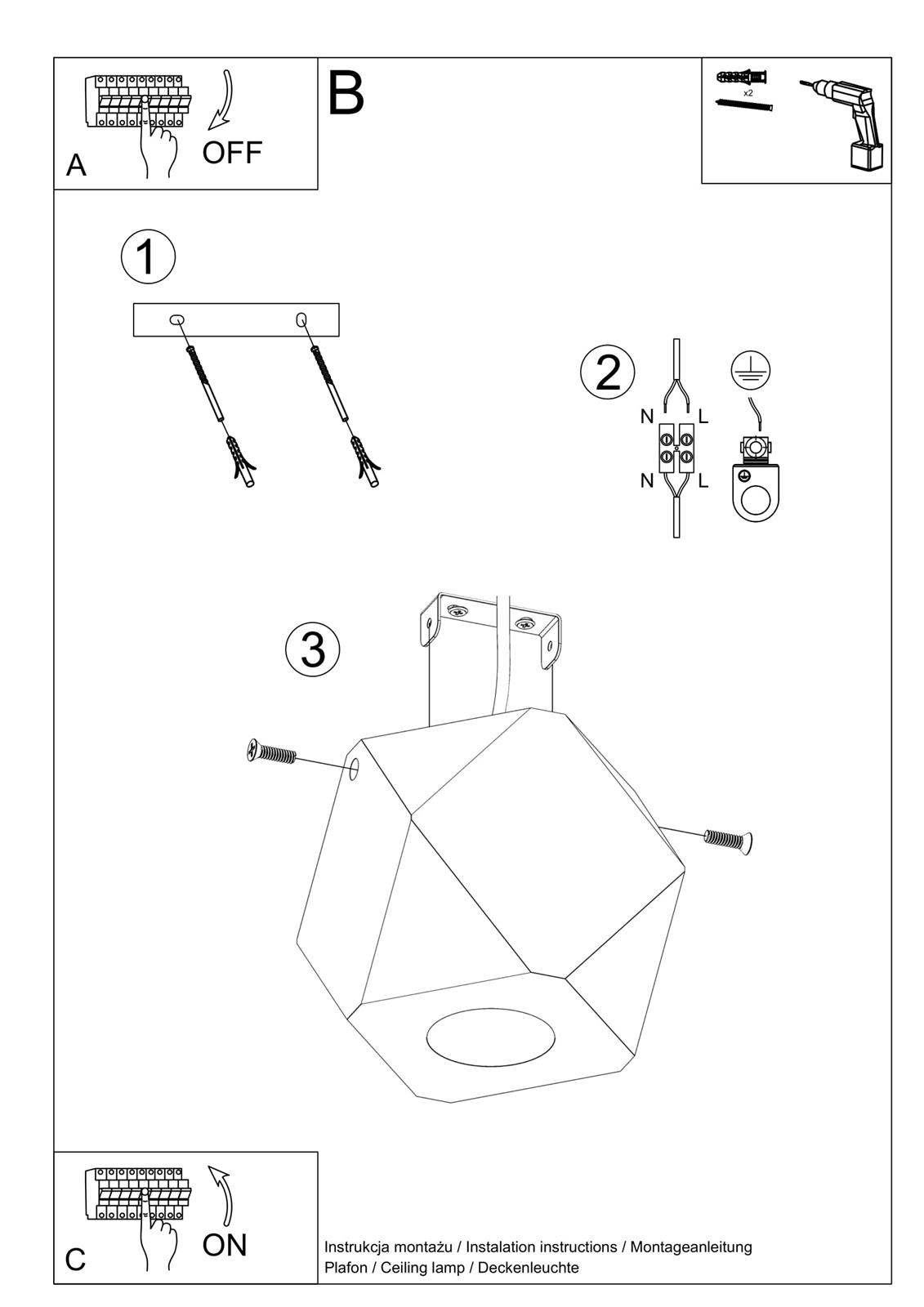 A
OFF
B
x2
1
2
N
L
N
L
3
C
ON
Instrukcja montażu / Instalation instructions / Montageanleitung
Plafon / Ceiling lamp / Deckenleuchte