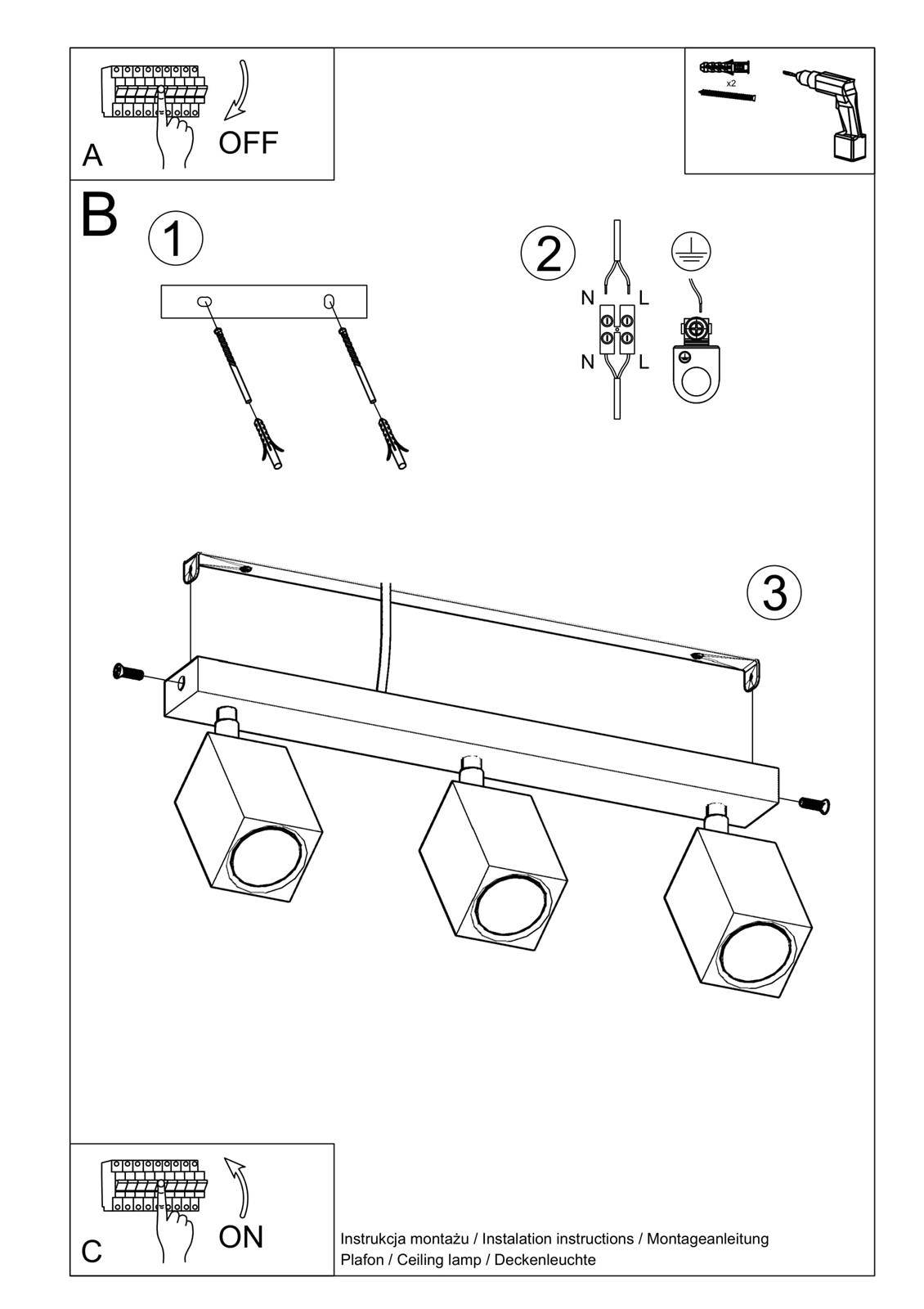 A

OFF

x2

B

1

2

N L

N L

3

C

ON

Instrukcja montażu / Instalation instructions / Montageanleitung
Plafon / Ceiling lamp / Deckenleuchte