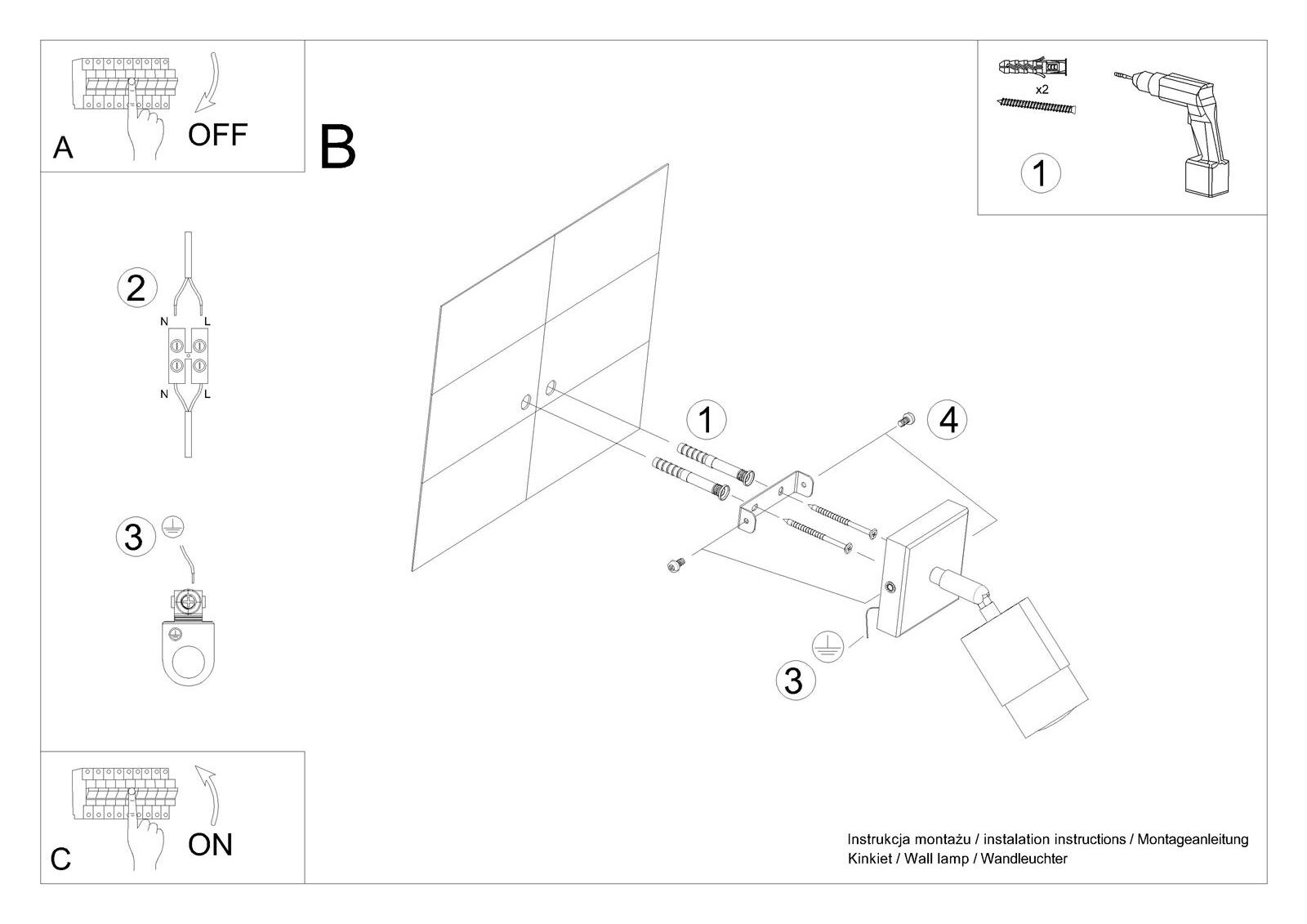 A
OFF

B

x2
1

2
N L
N L

3

1
4
3

C
ON

Instrukcja montażu / instalation instructions / Montageanleitung
Kinkiet / Wall lamp / Wandleuchter