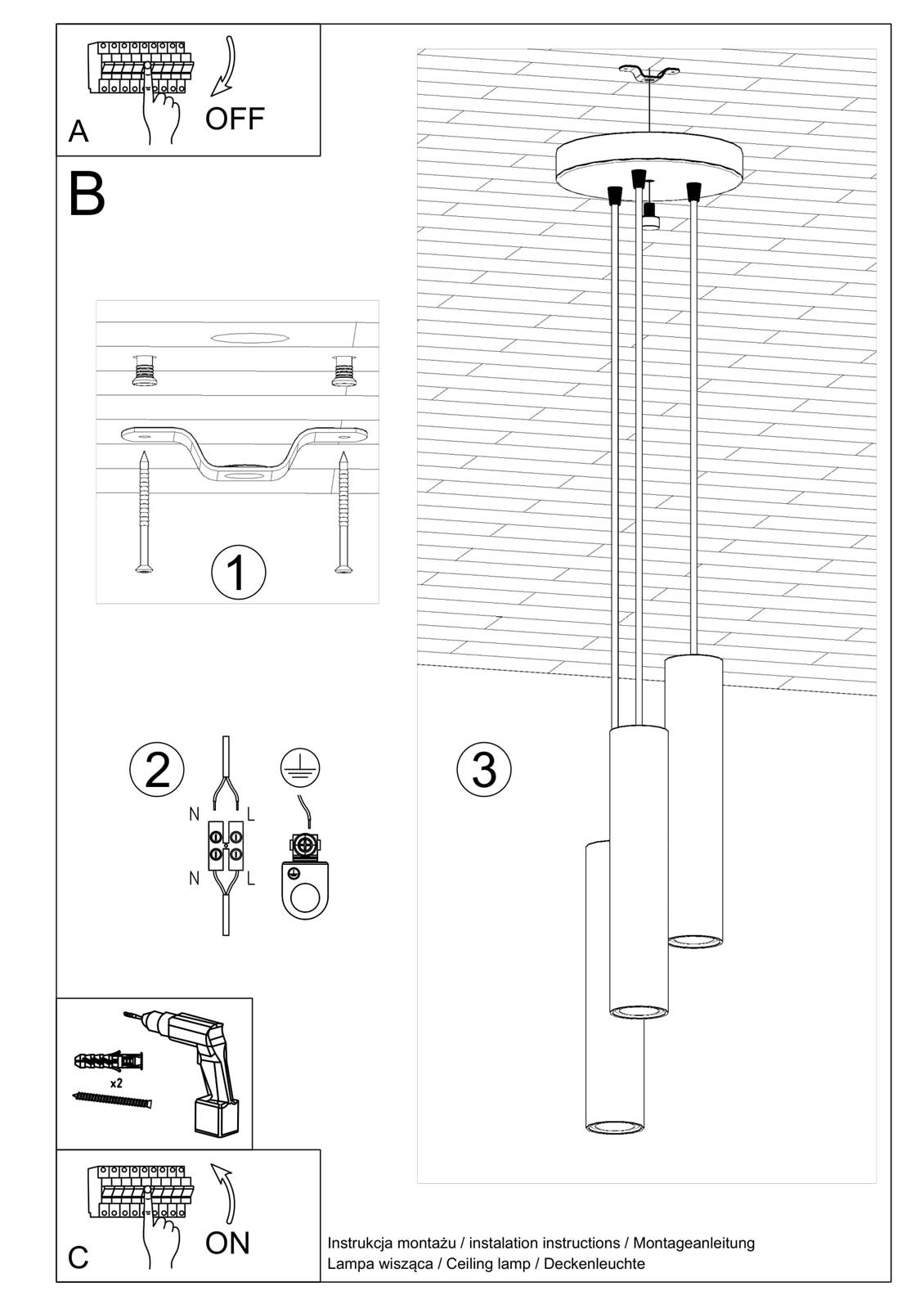 A
OFF

B

1

2
N
L
N
L

3

x2

C
ON

Instrukcja montażu / instalation instructions / Montageanleitung
Lampa wisząca / Ceiling lamp / Deckenleuchte