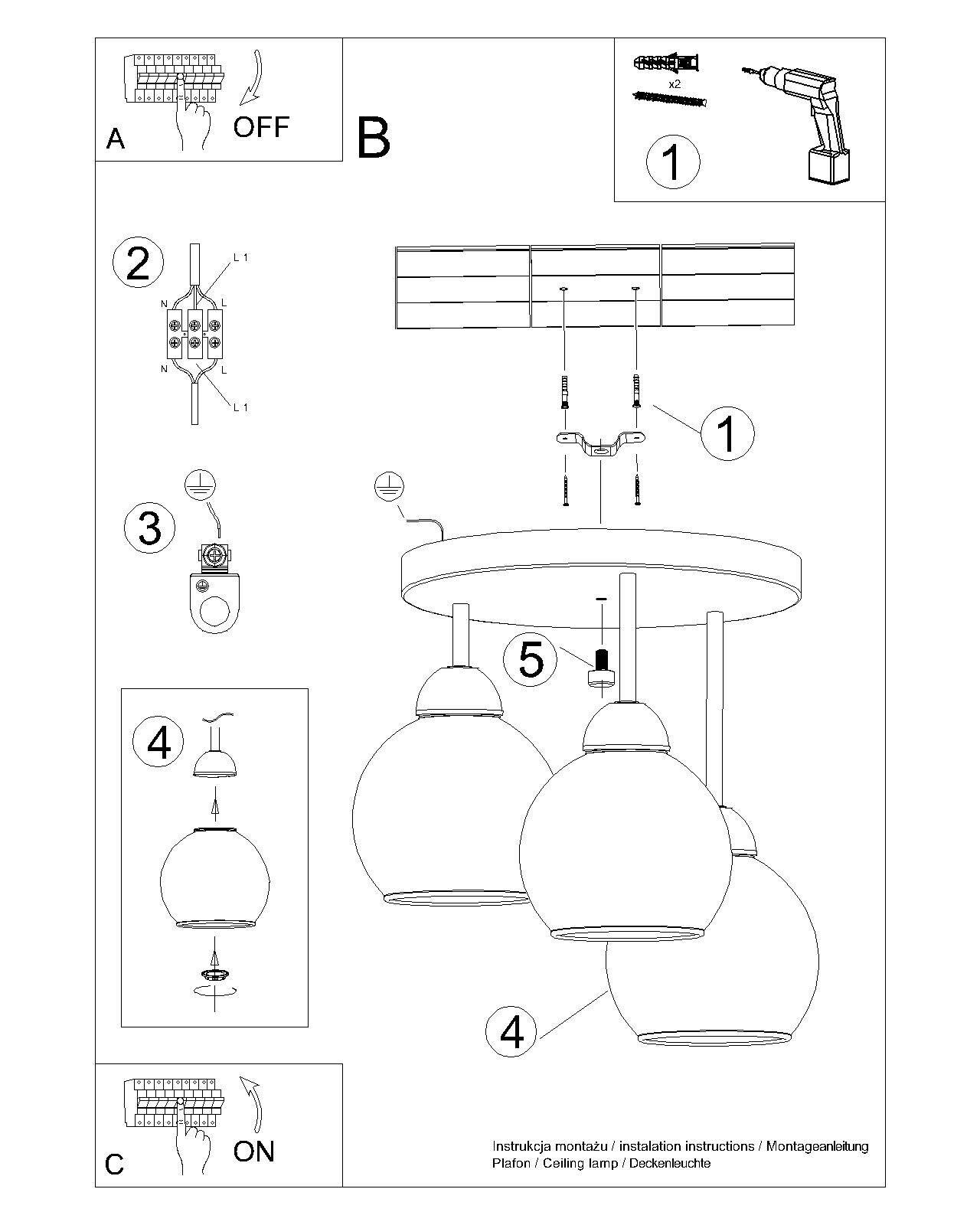 A
OFF

B

x2
1

2
L 1
N
L
N
L
L 1

3

1

5

4

4

C
ON

Instrukcja montażu / instalation instructions / Montageanleitung
Plafon / Ceiling lamp / Deckenleuchte