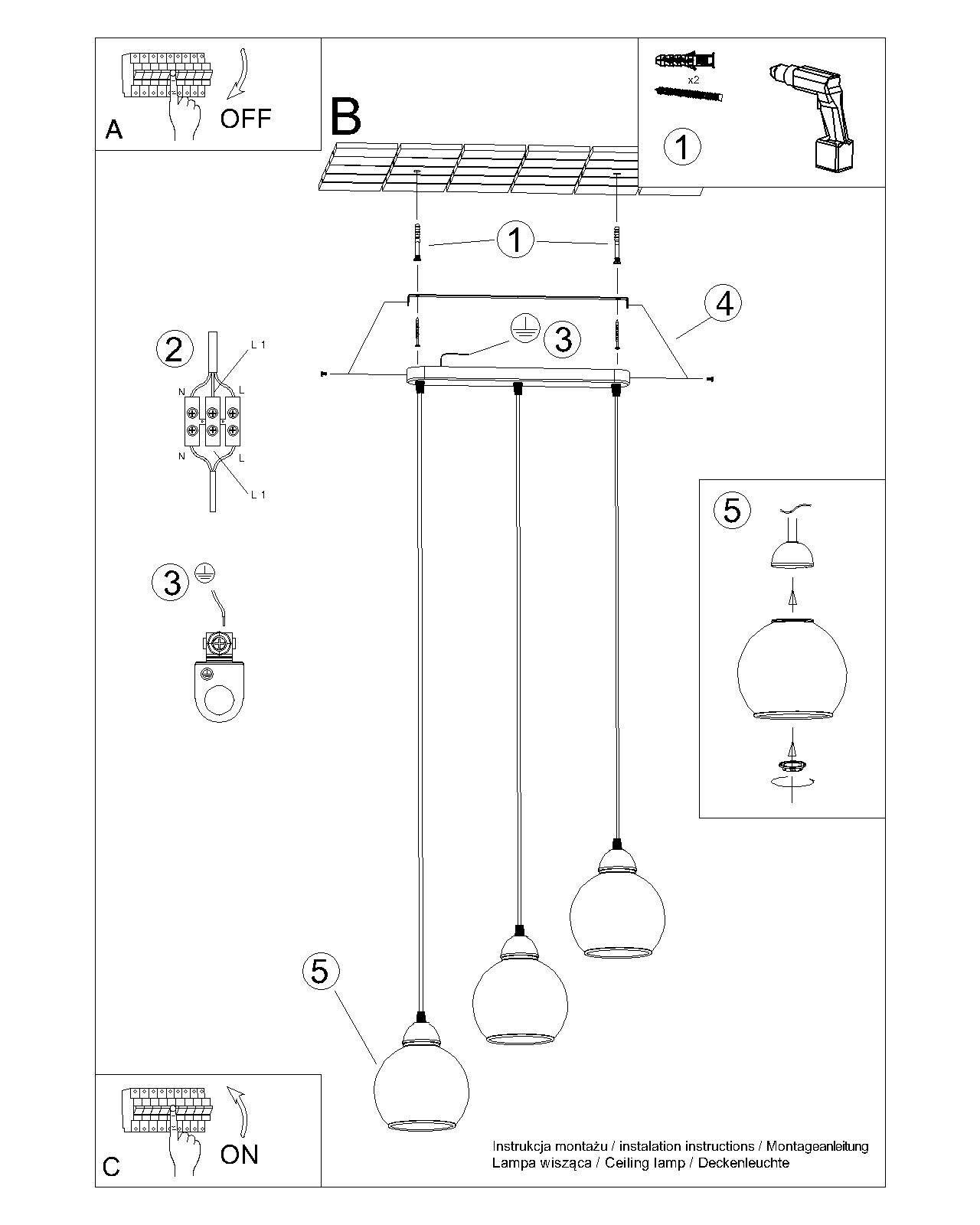 A

OFF

B

x2

1

1

4

3

2

L 1

N

L

N

L

L 1

3

5

5

C

ON

Instrukcja montażu / instalation instructions / Montageanleitung
Lampa wisząca / Ceiling lamp / Deckenleuchte