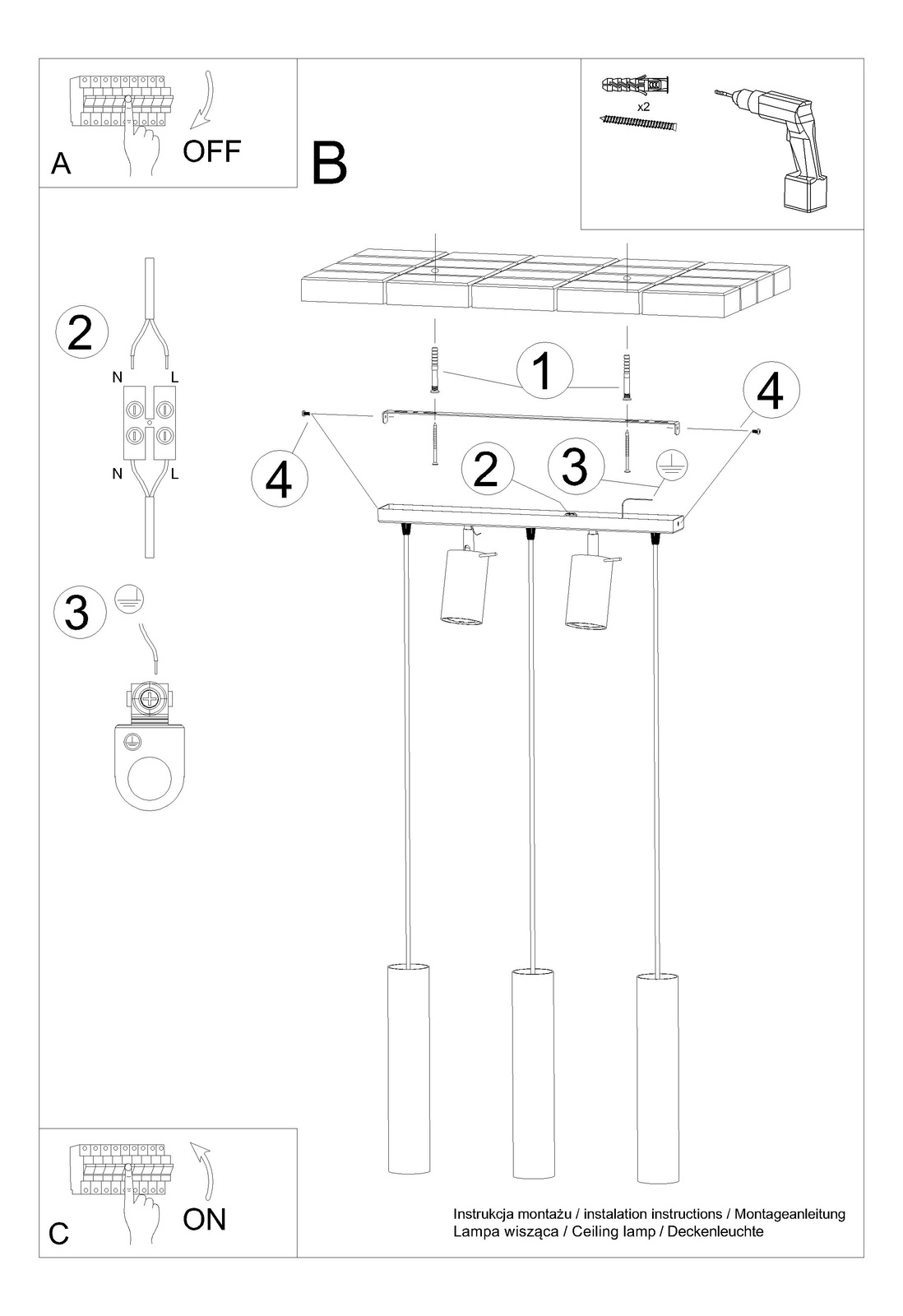 A
OFF

B

x2

2
N L
N L

3

1
4
4
2
3

C
ON

Instrukcja montażu / instalation instructions / Montageanleitung
Lampa wisząca / Ceiling lamp / Deckenleuchte