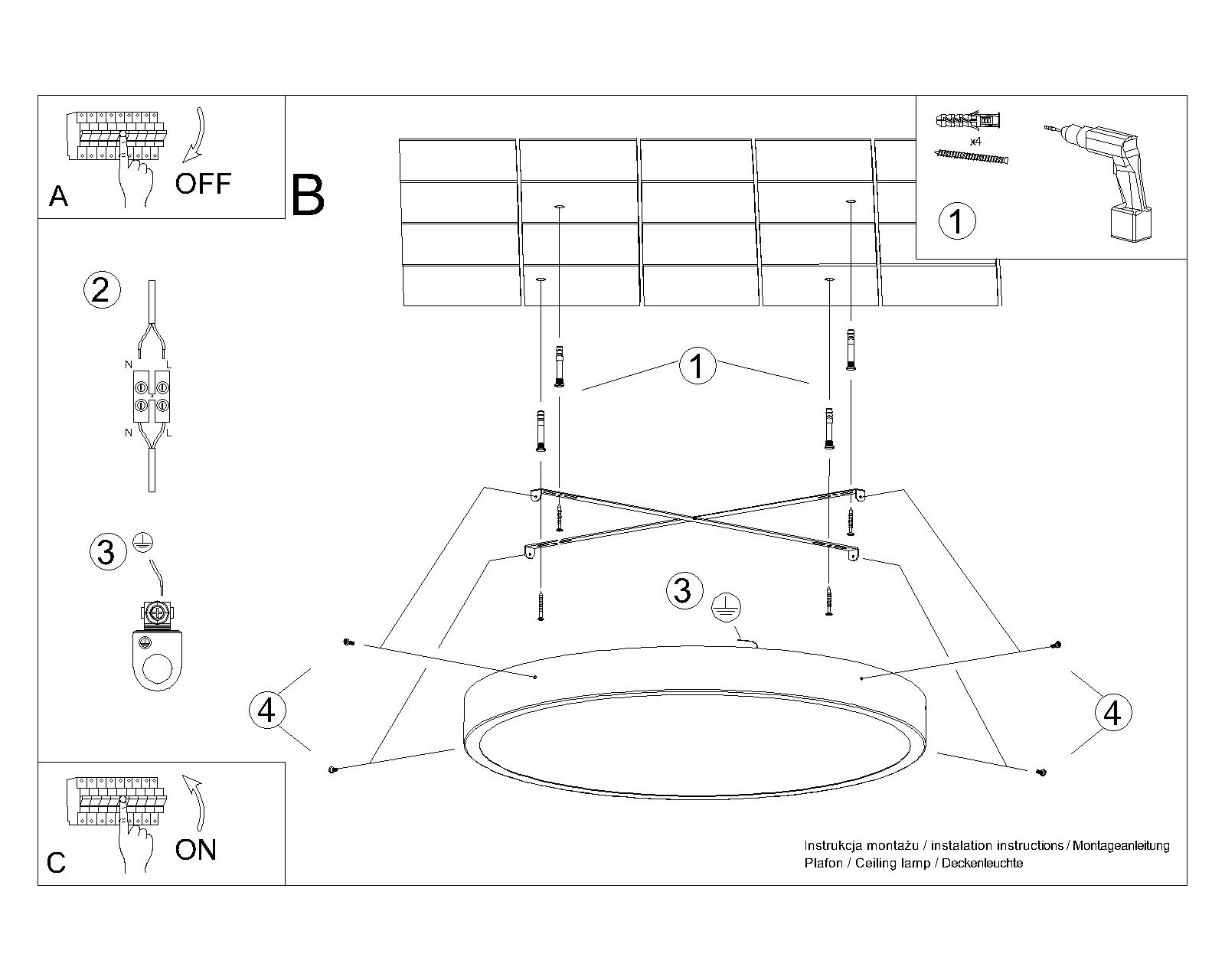 A
OFF

B

x4

1

2

N L

N L

3

1

3

4

4

C
ON

Instrukcja montażu / instalation instructions / Montageanleitung
Plafon / Ceiling lamp / Deckenleuchte