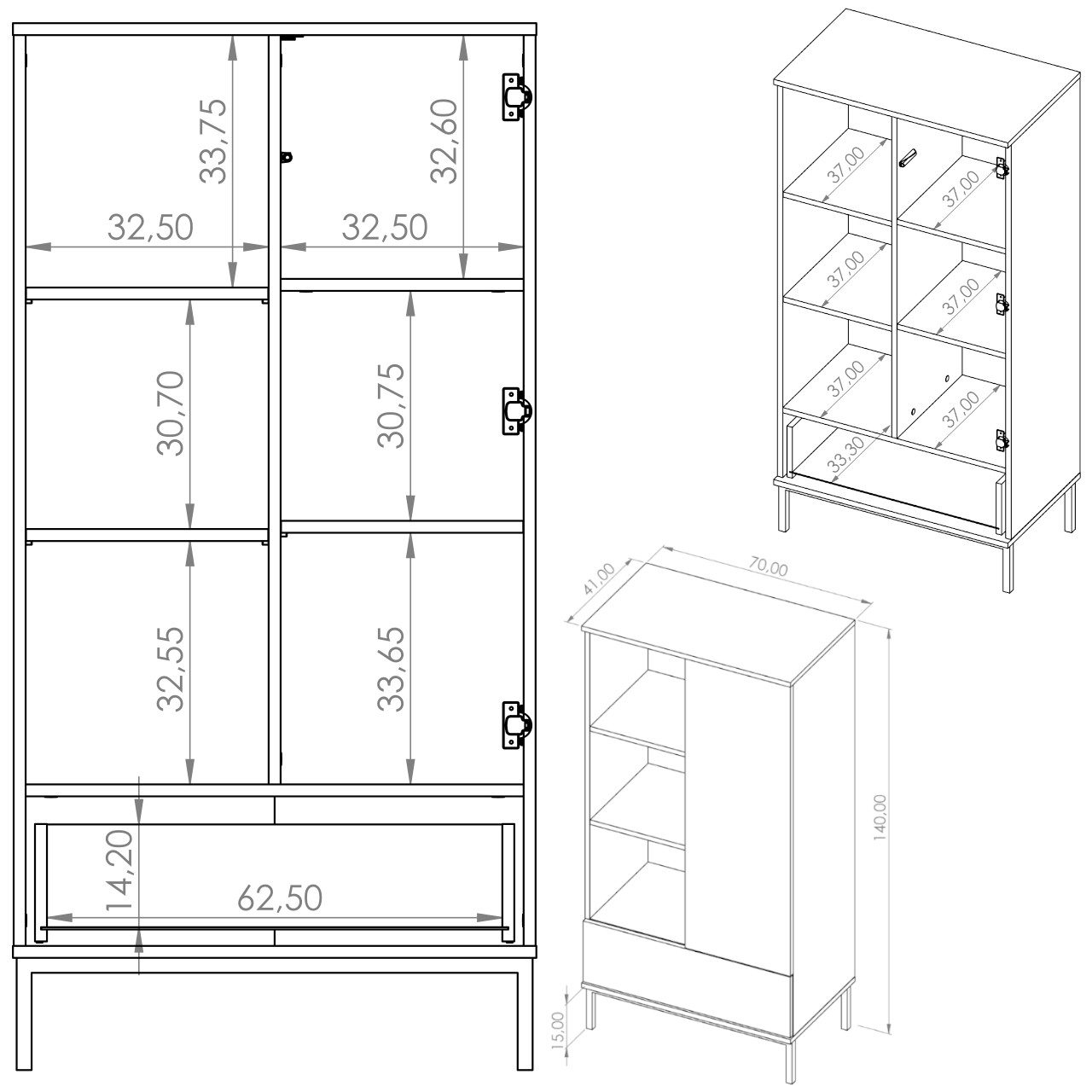 33,75
32,60
32,50
32,50
30,70
30,75
32,55
33,65
14,20
62,50

37,00
37,00
37,00
37,00
37,00
37,00
33,30

41,00
70,00
140,00
15,00