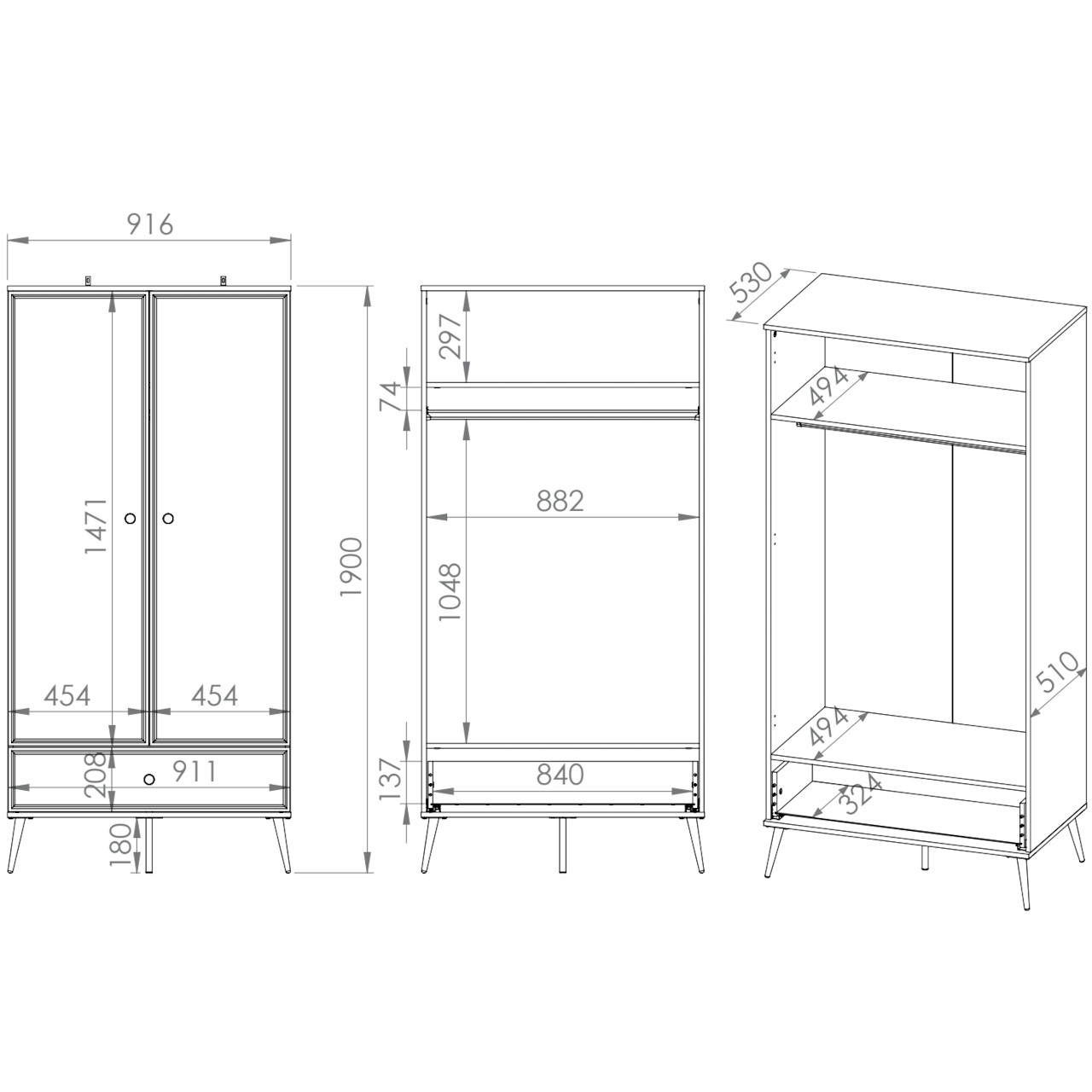 916
1471
454
454
208
911
180
1900
297
74
882
1048
137
840
530
494
510
494
324