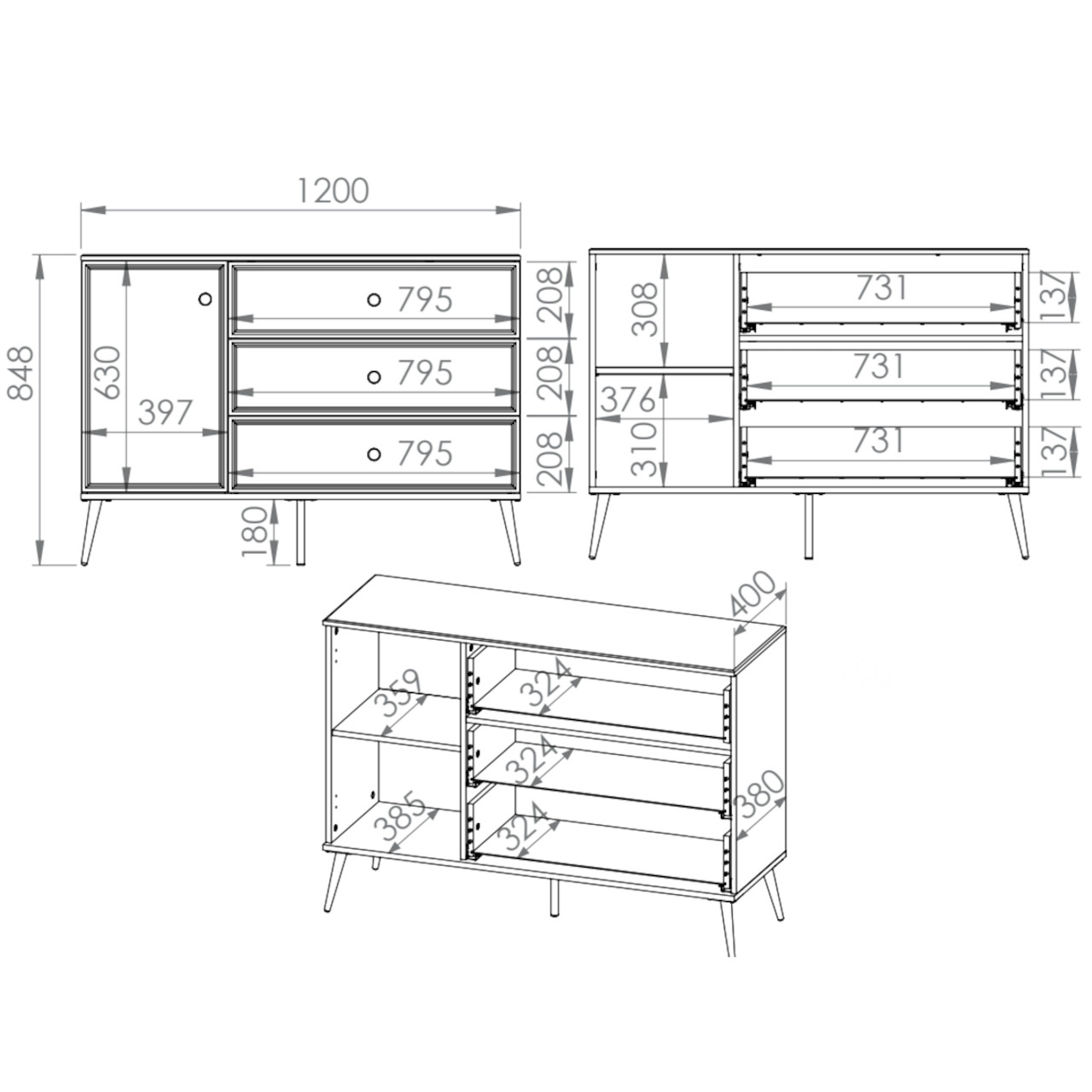 1200

848

630

397

795

795

795

208

208

208

180

308

376

310

731

731

731

137

137

137

400

359

385

324

324

324

380