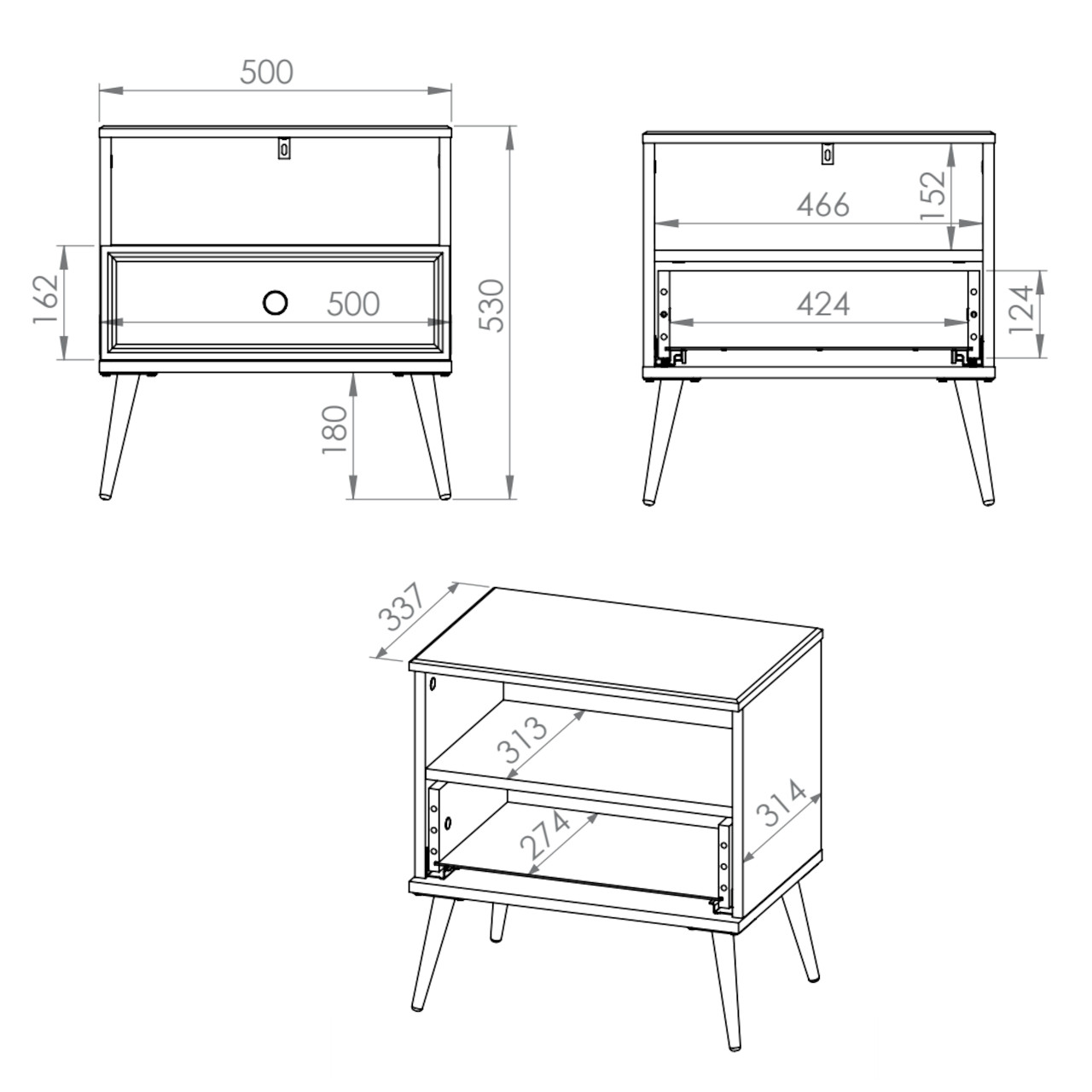 500
162
500
530
180
466
152
424
124
337
313
274
314