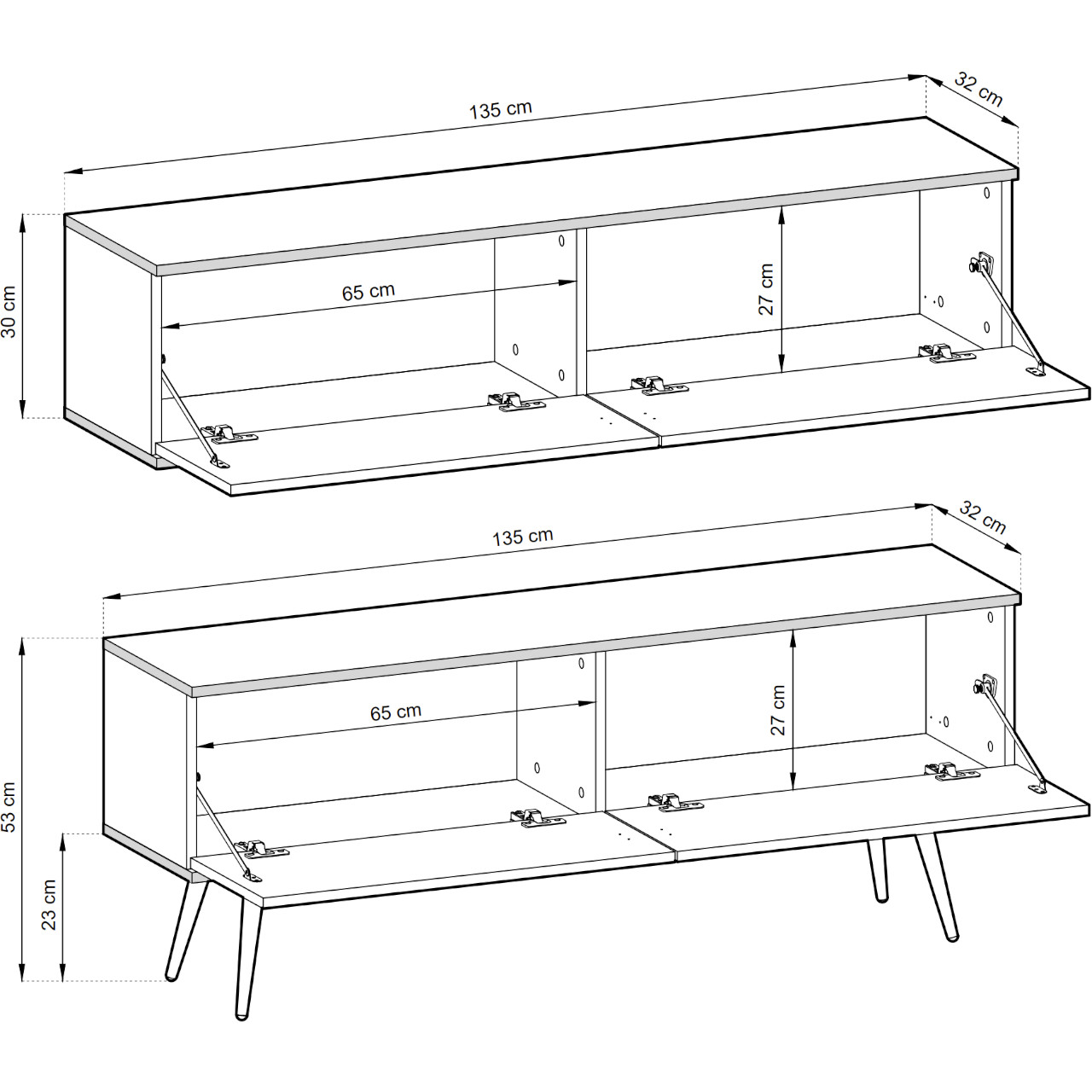 135 cm
32 cm
30 cm
65 cm
27 cm

135 cm
32 cm
53 cm
65 cm
27 cm
23 cm