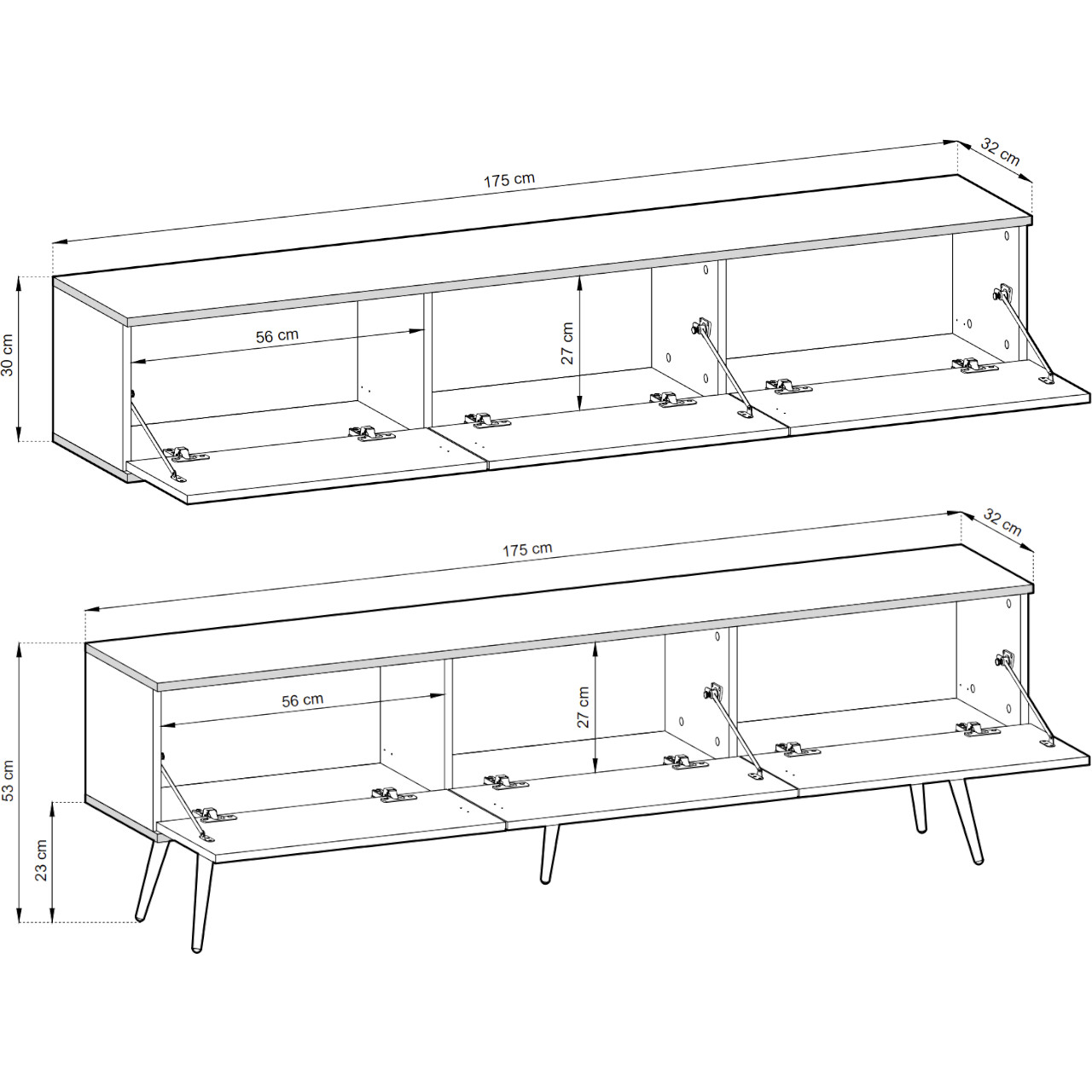 175 cm
32 cm
30 cm
56 cm
27 cm

175 cm
32 cm
53 cm
56 cm
27 cm
23 cm