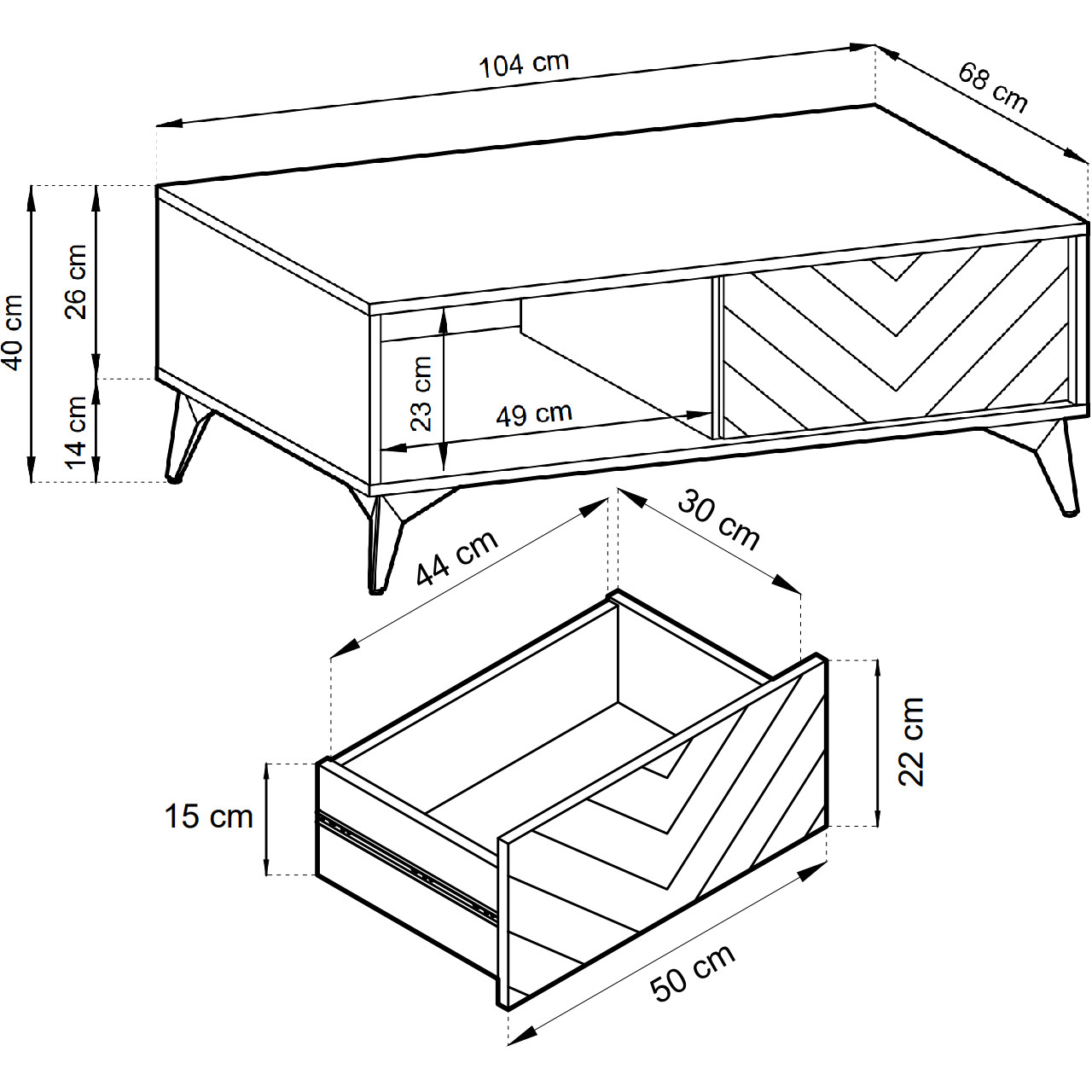 104 cm
68 cm
40 cm
26 cm
14 cm
23 cm
49 cm
44 cm
30 cm
22 cm
15 cm
50 cm