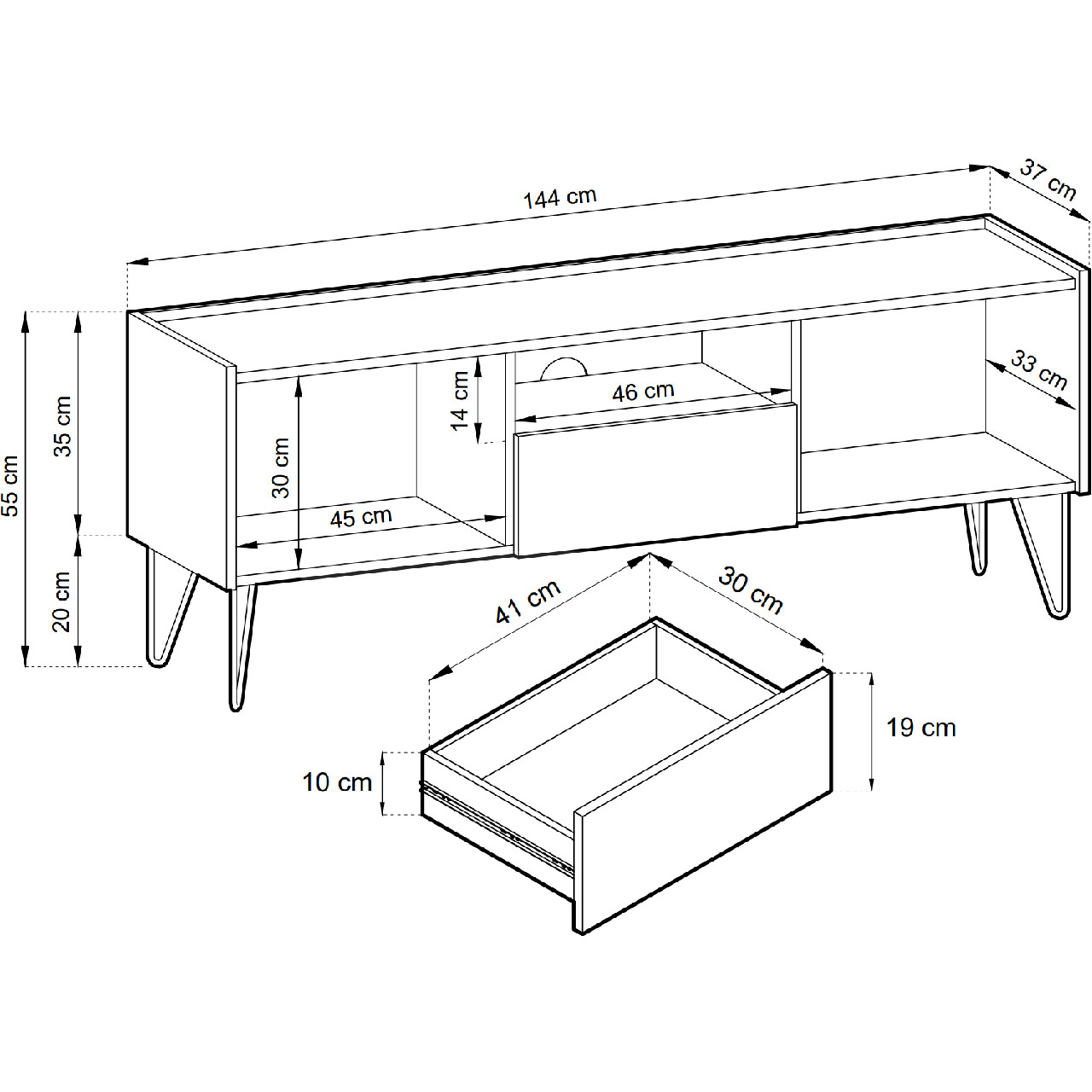 144 cm
37 cm
55 cm
35 cm
20 cm
30 cm
45 cm
14 cm
46 cm
33 cm
41 cm
30 cm
19 cm
10 cm