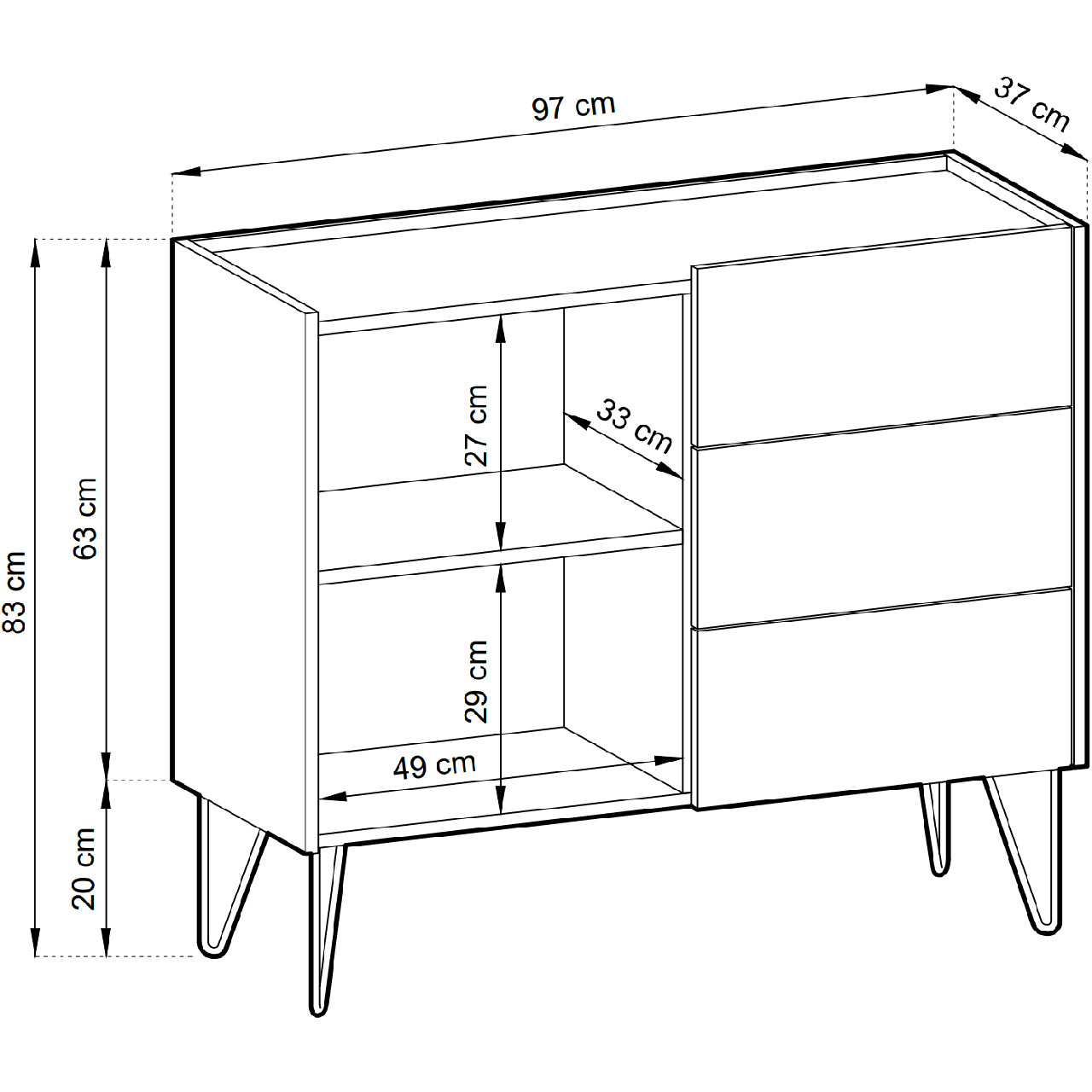 97 cm
37 cm
83 cm
63 cm
27 cm
33 cm
29 cm
49 cm
20 cm