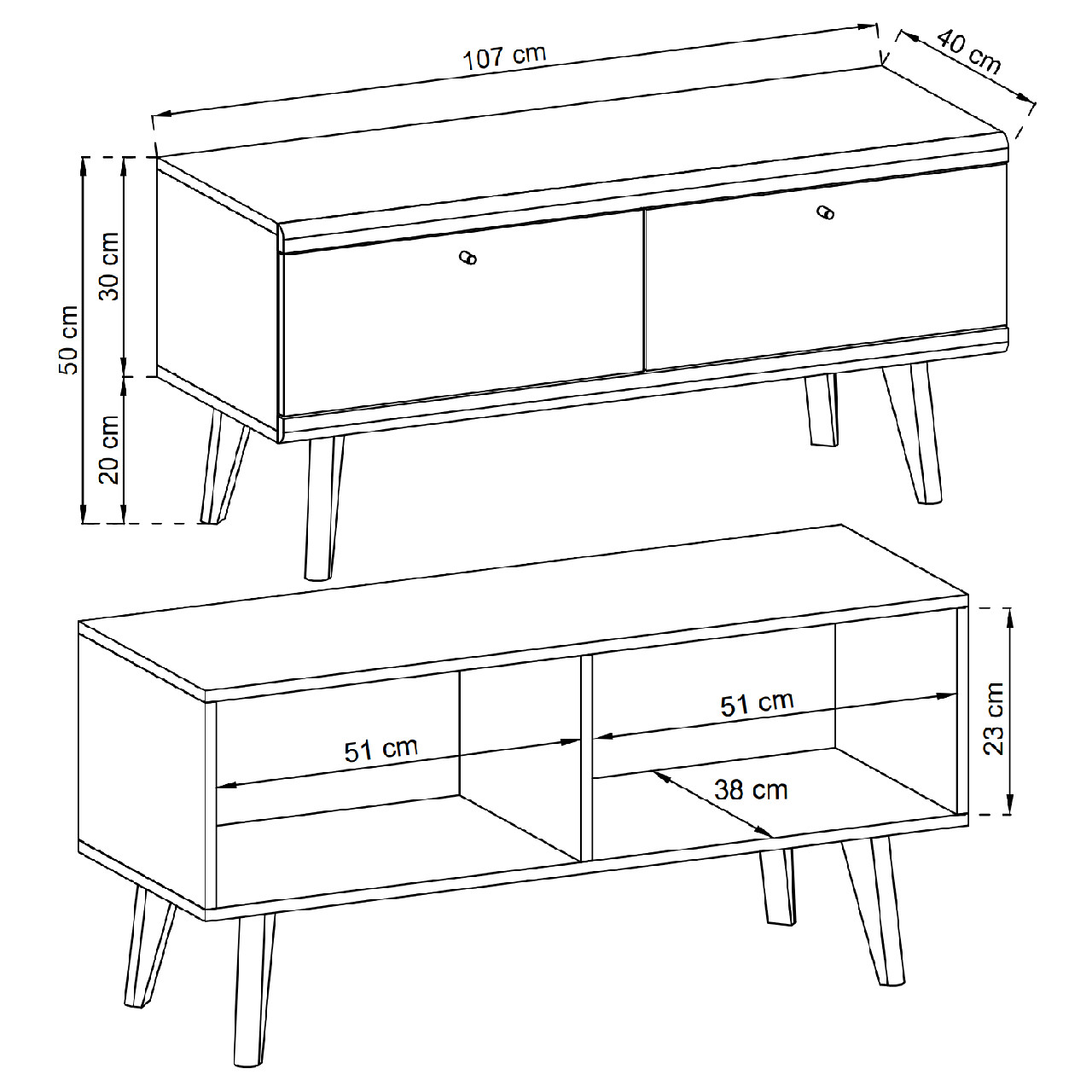 107 cm
40 cm
50 cm
30 cm
20 cm
51 cm
51 cm
38 cm
23 cm