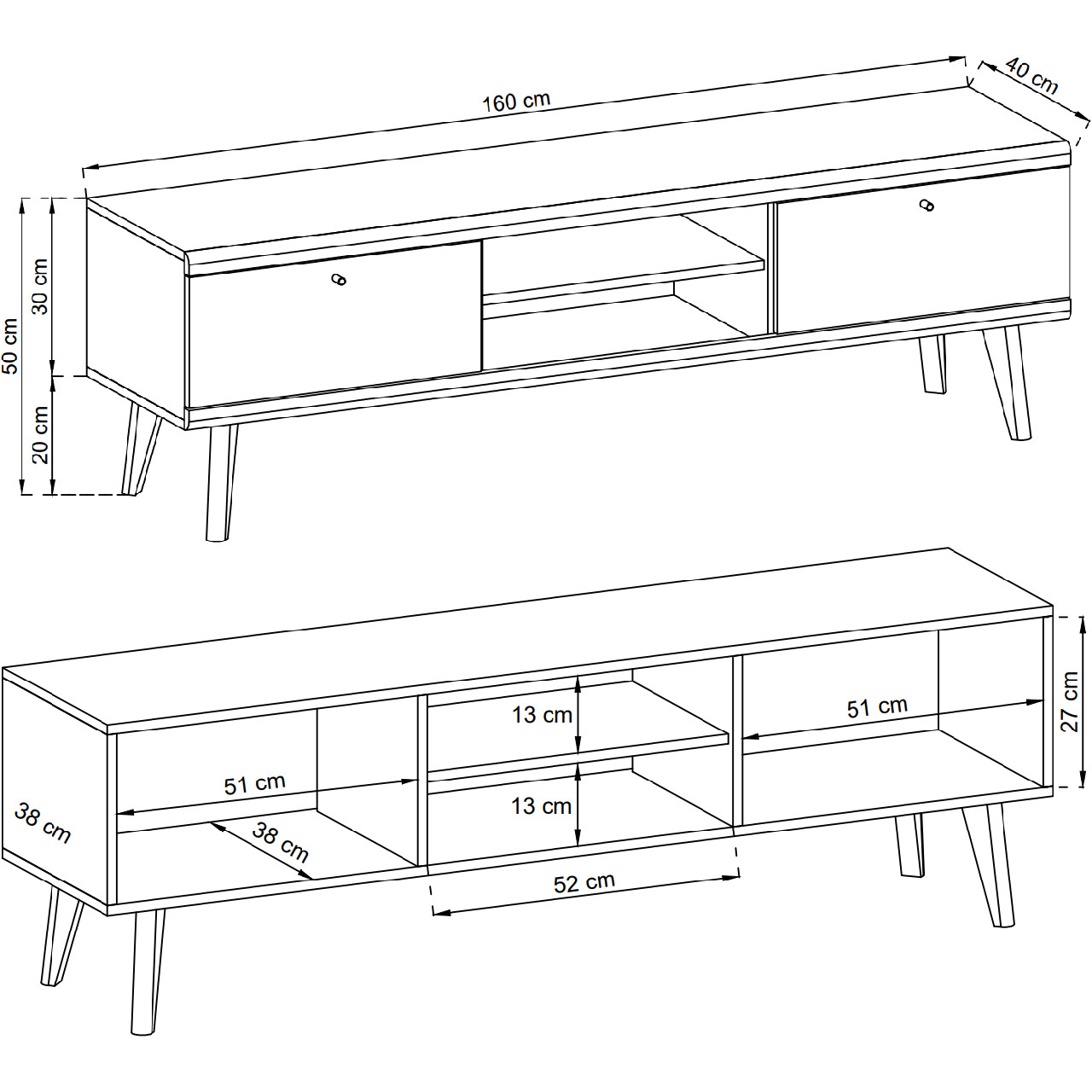 160 cm
40 cm
50 cm
30 cm
20 cm

13 cm
51 cm
27 cm
51 cm
13 cm
38 cm
38 cm
52 cm