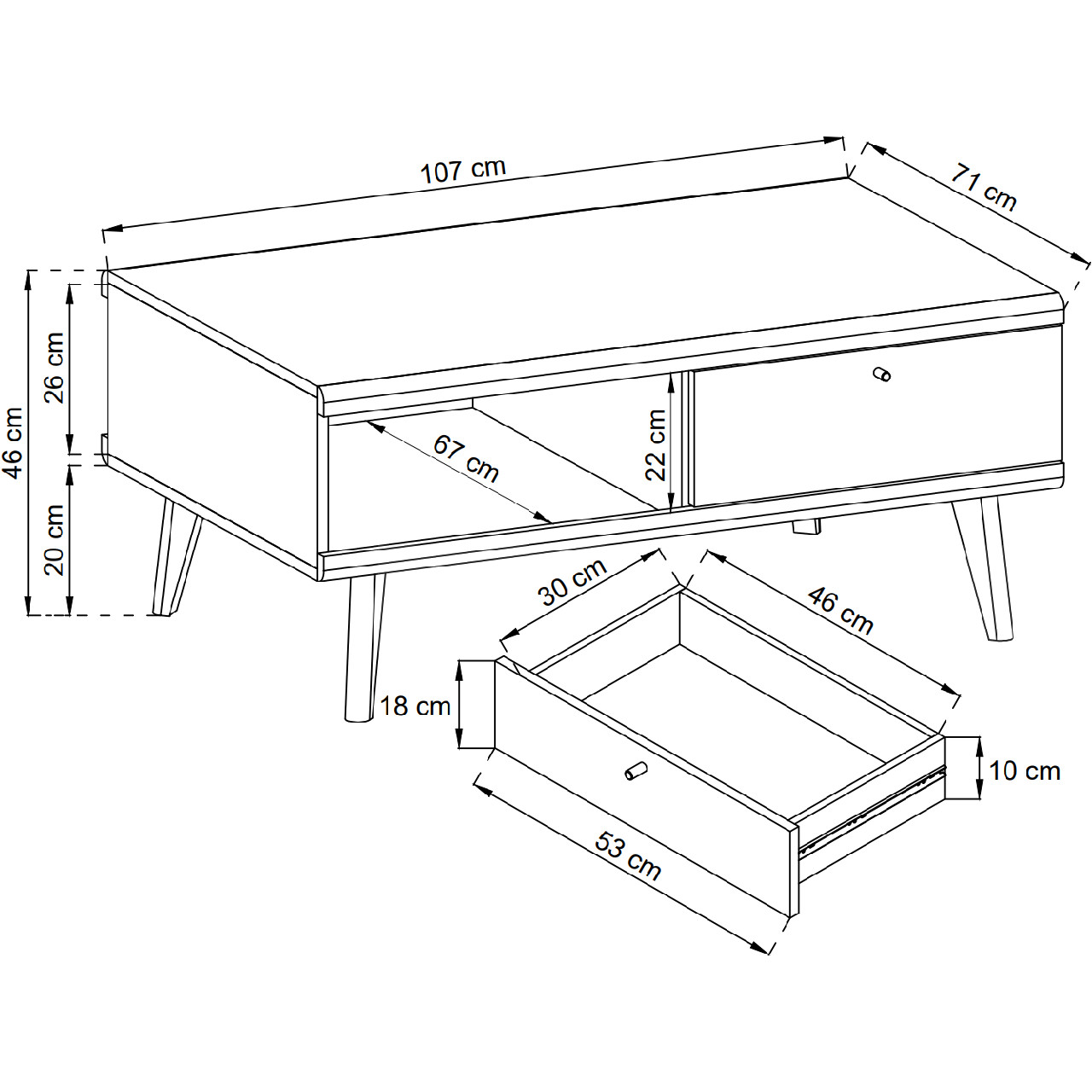 107 cm

71 cm

46 cm

26 cm

20 cm

67 cm

22 cm

30 cm

46 cm

18 cm

10 cm

53 cm