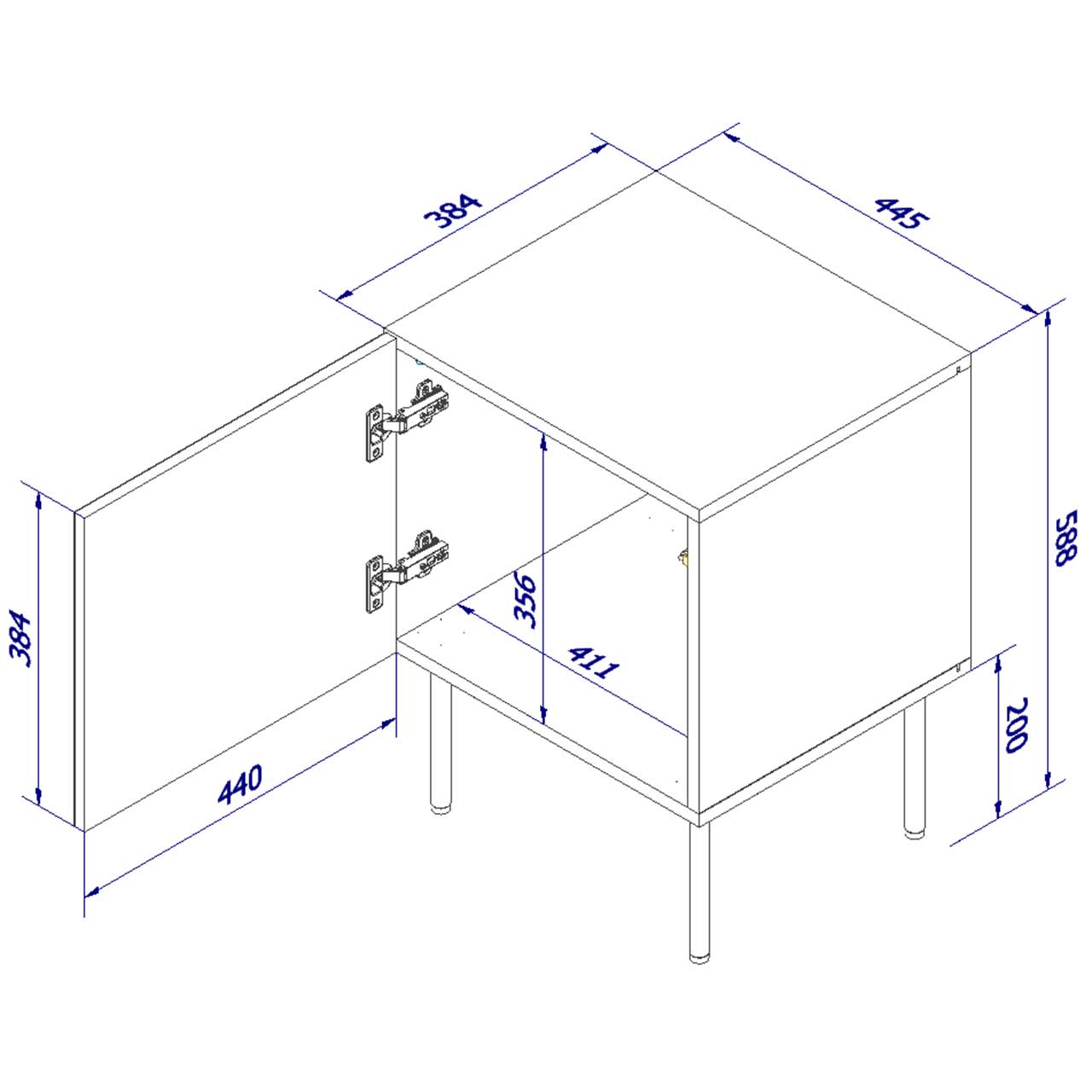 384
445
588
384
356
411
200
440