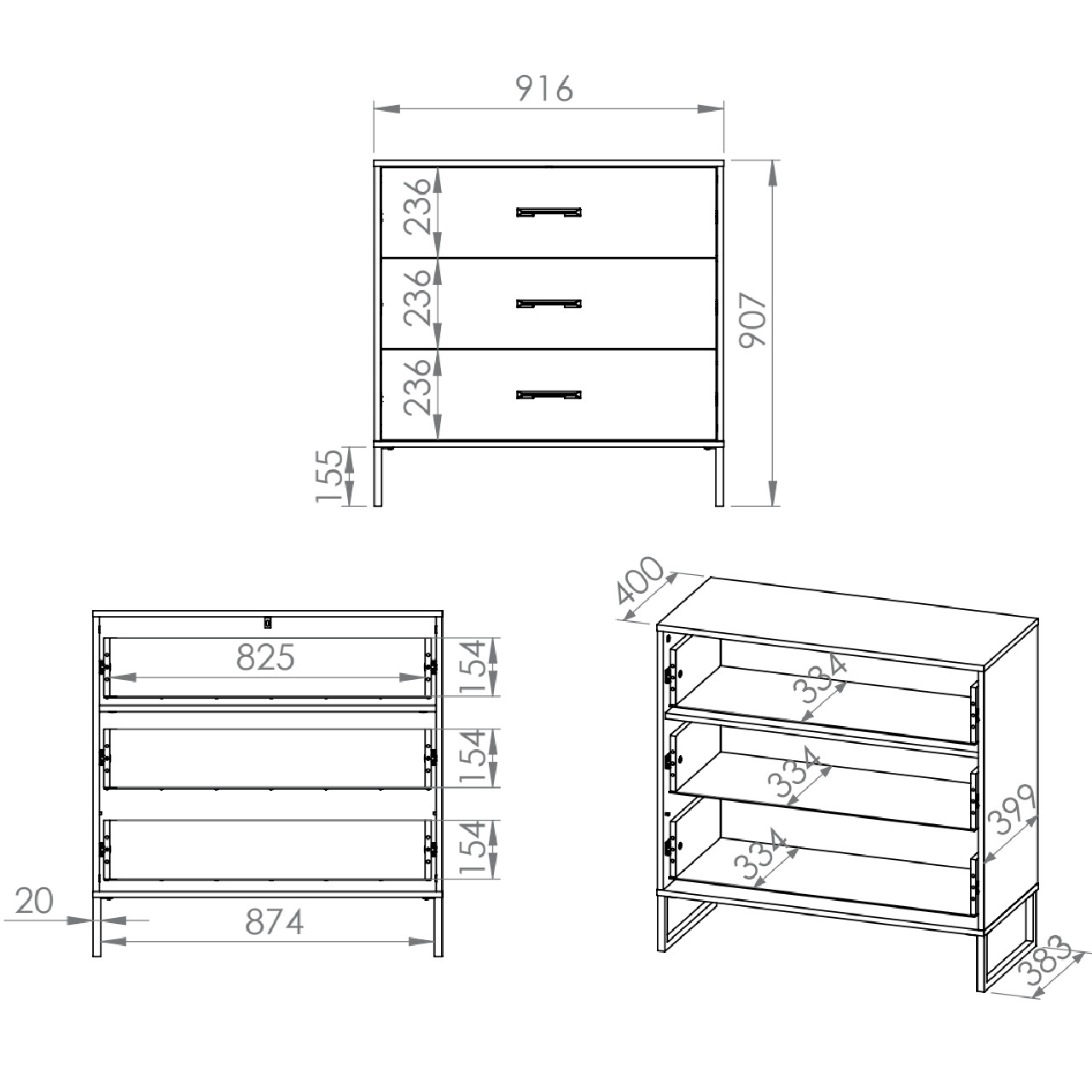 916

236

236

236

907

155

825

154

154

154

20

874

400

334

334

334

399

383