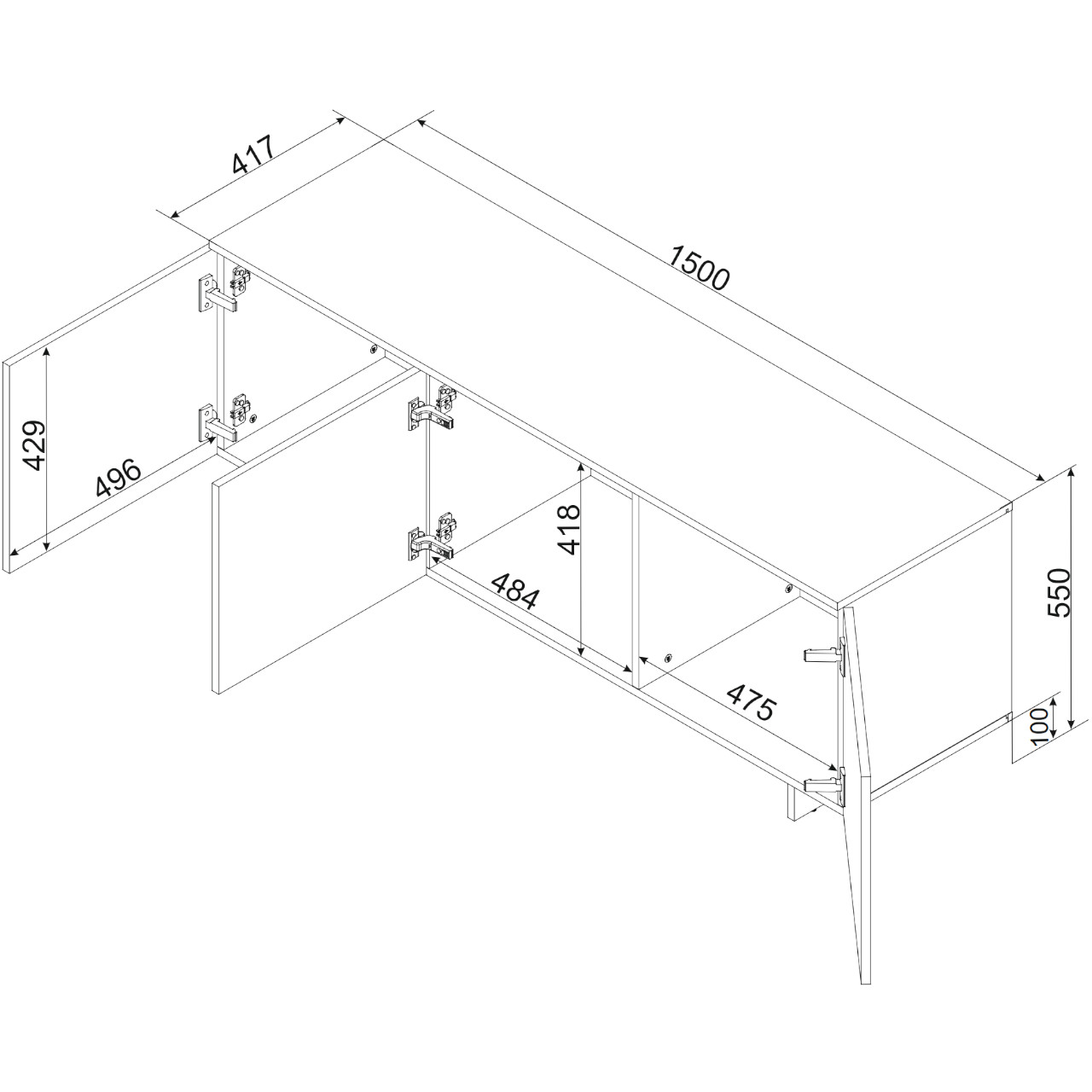 417

1500

429

496

418

484

475

550

100