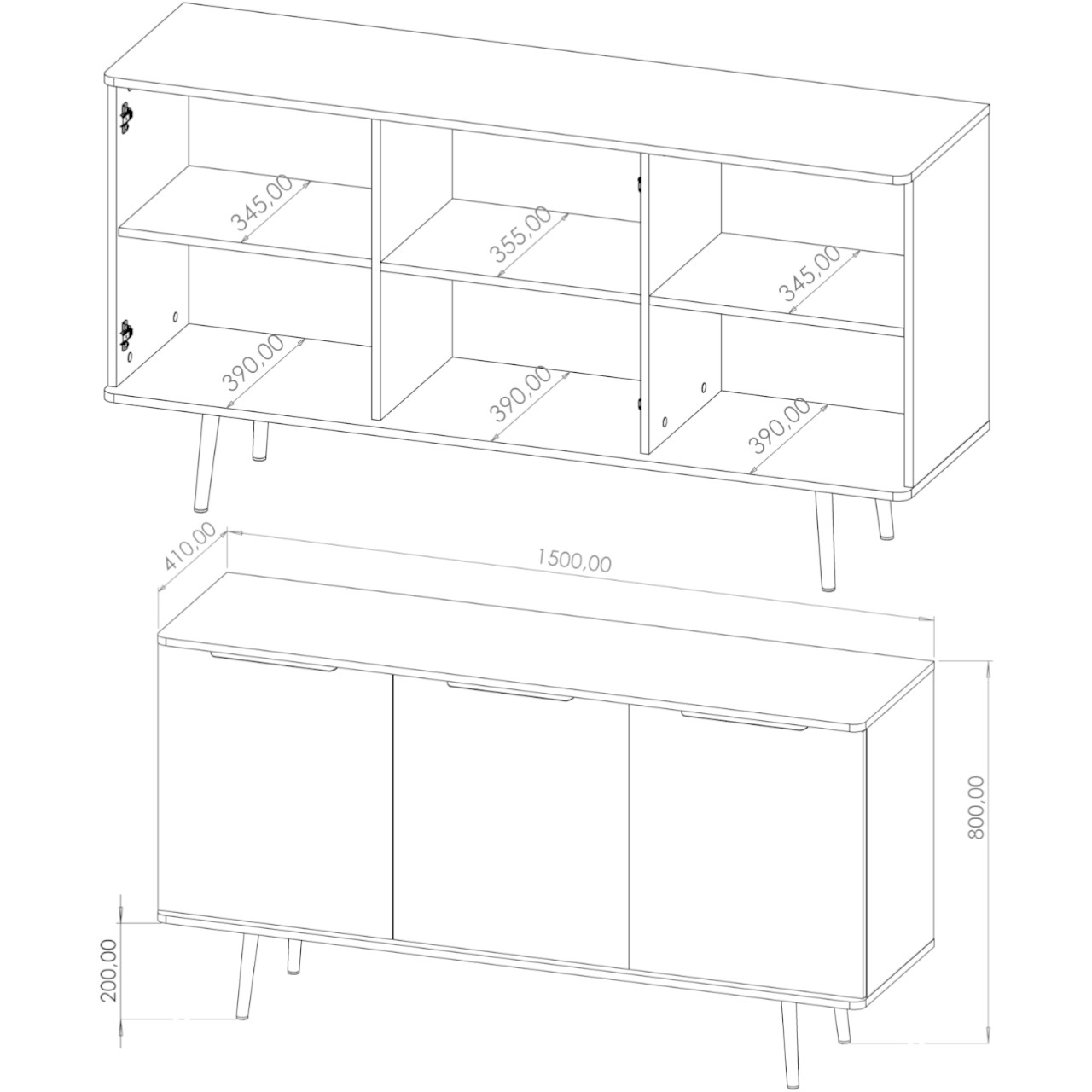 345,00
355,00
345,00
390,00
390,00
390,00
410,00
1500,00
800,00
200,00