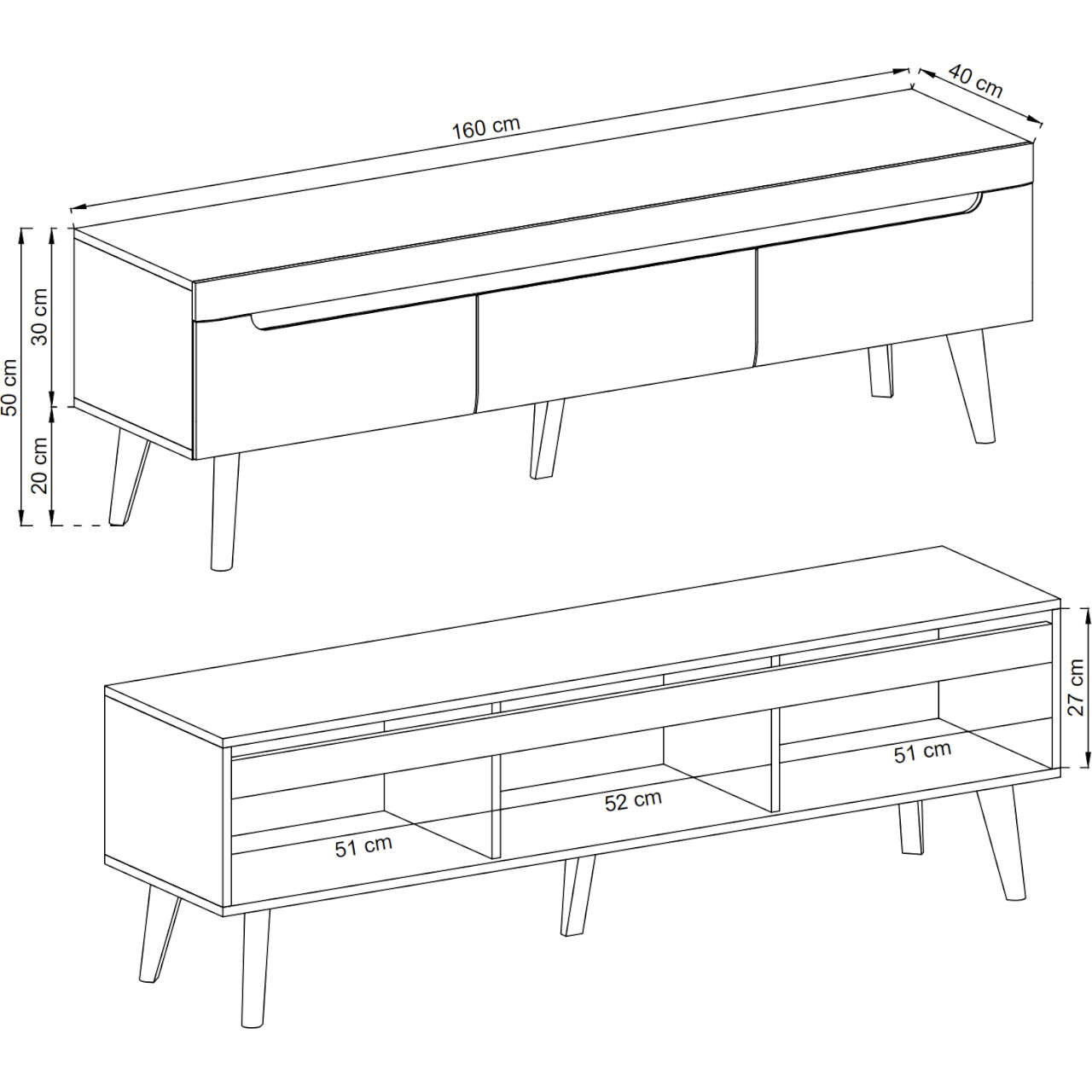 160 cm
40 cm
50 cm
30 cm
20 cm
27 cm
51 cm
52 cm
51 cm