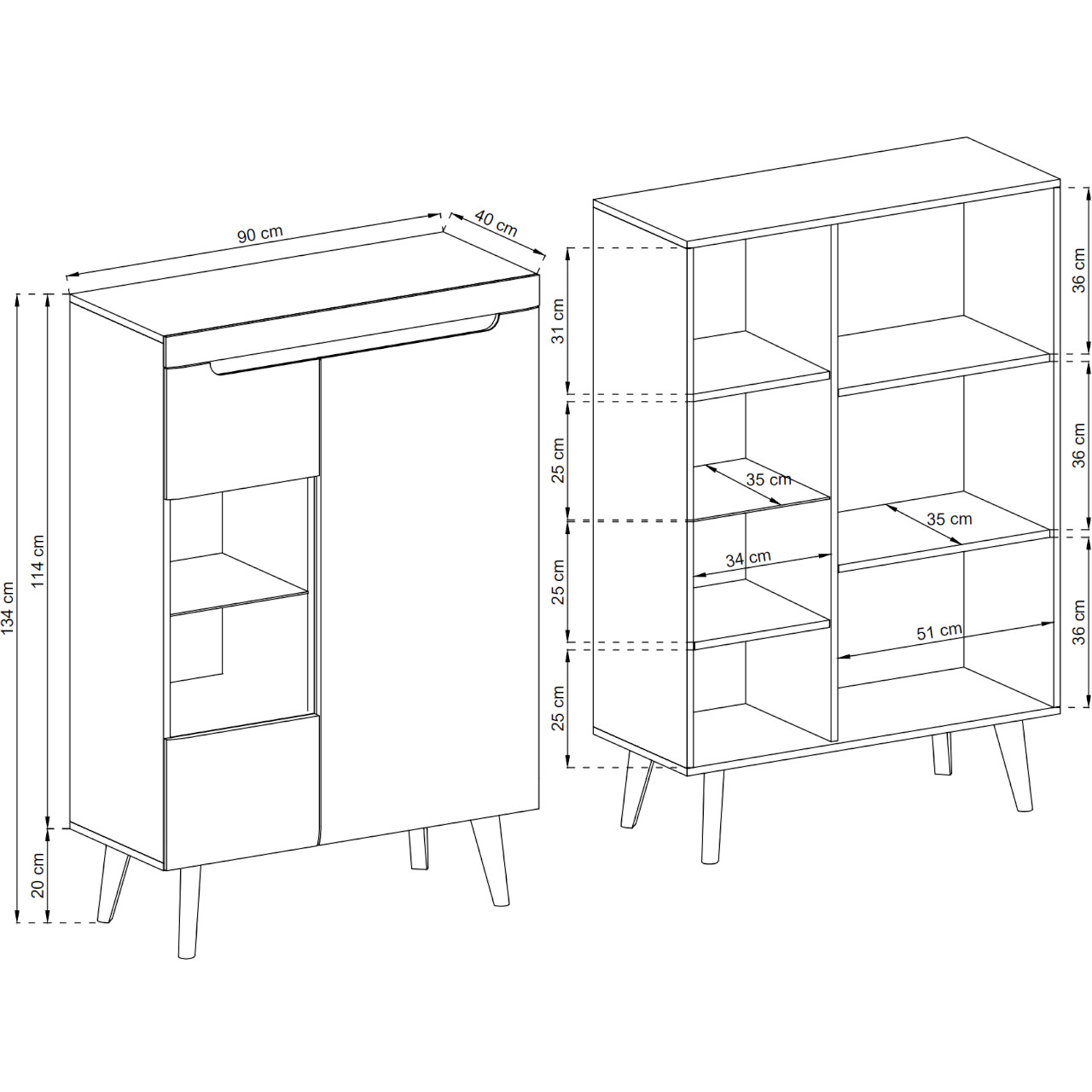 90 cm
40 cm
134 cm
114 cm
20 cm
31 cm
25 cm
25 cm
25 cm
35 cm
34 cm
35 cm
51 cm
36 cm
36 cm
36 cm