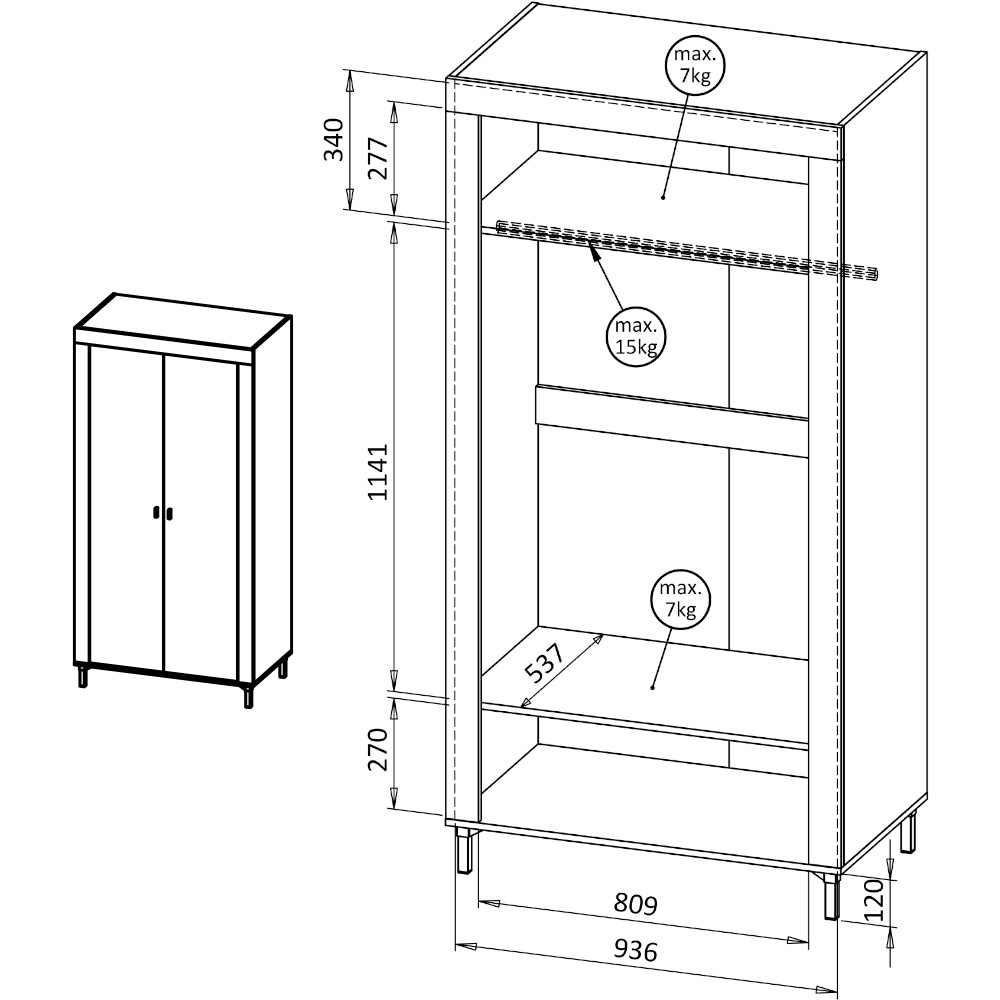 340
277
max.
7kg
max.
15kg
1141
max.
7kg
537
270
809
936
120