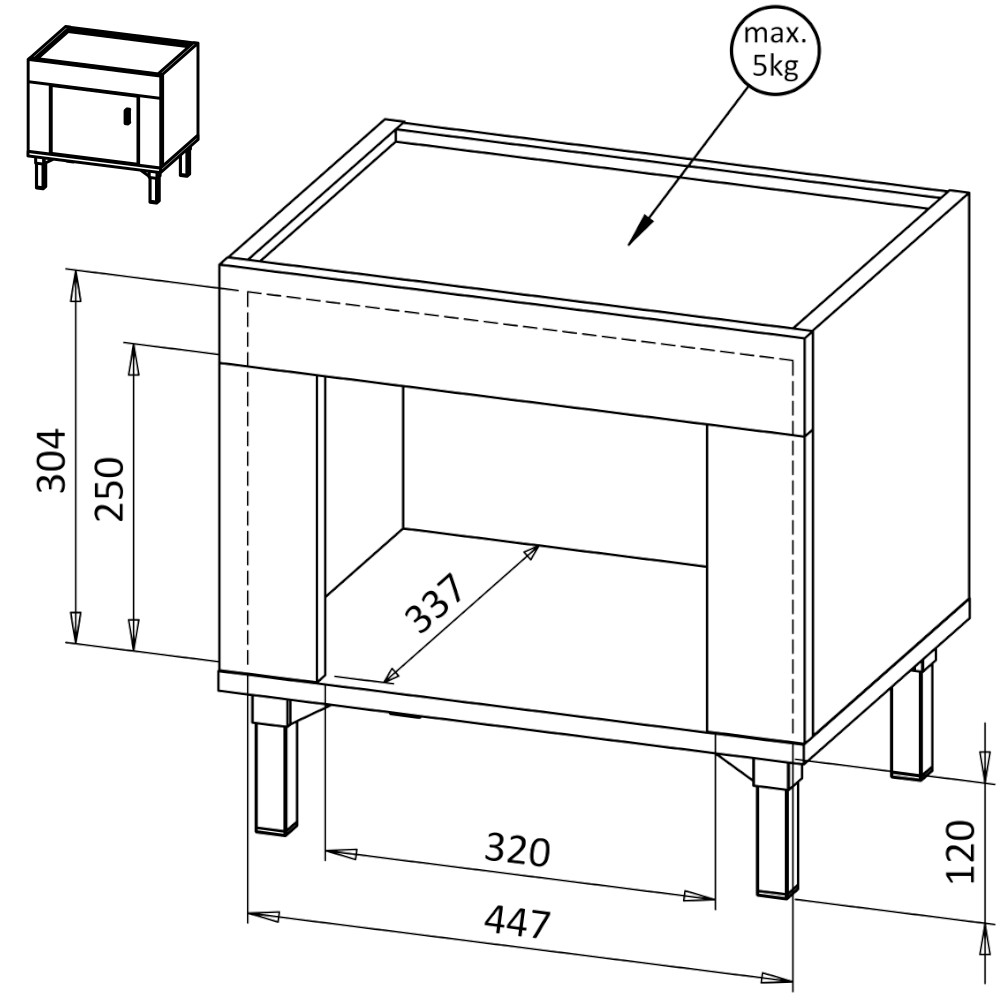 max.
5kg

304

250

337

320

447

120