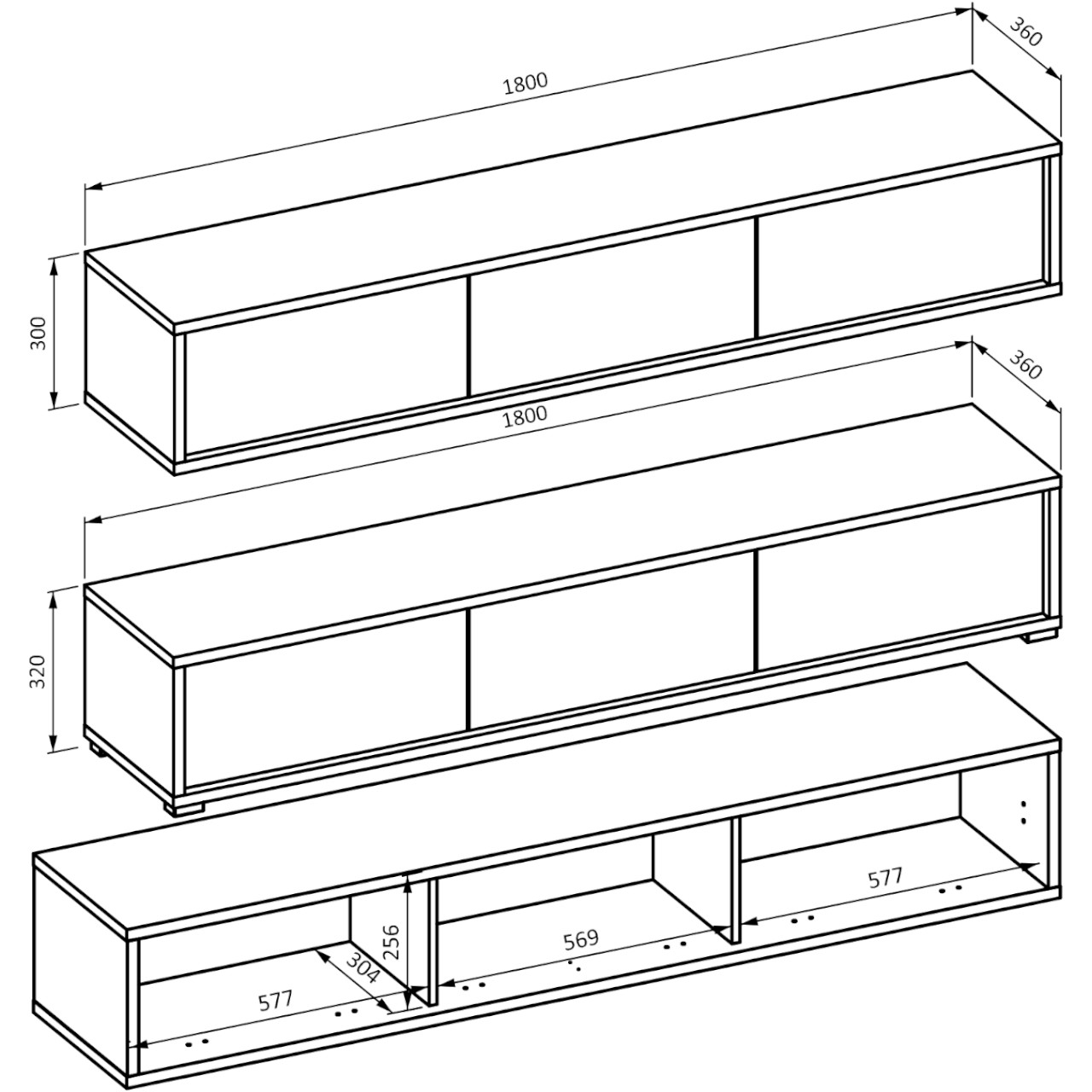 1800
360
300
1800
360
320
577
569
256
304
577