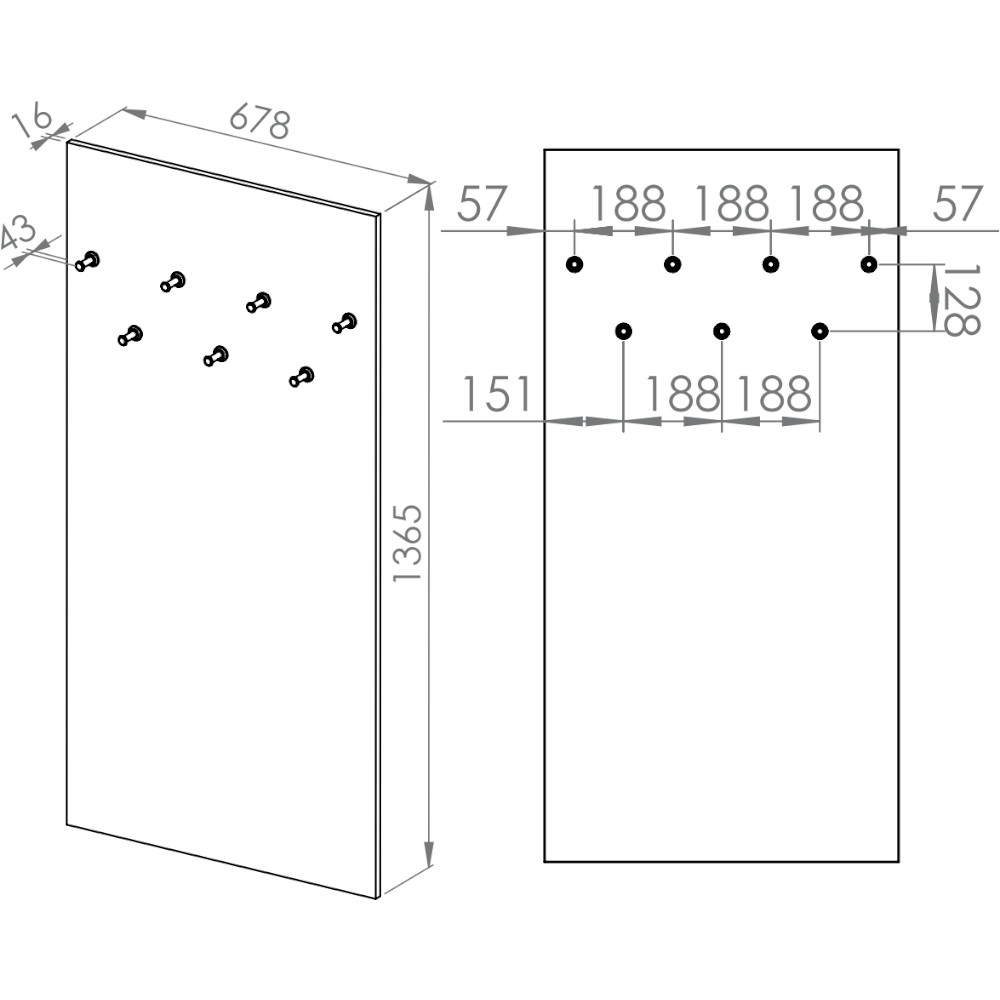 16
678
43
1365
57
188
188
188
57
128
151
188
188