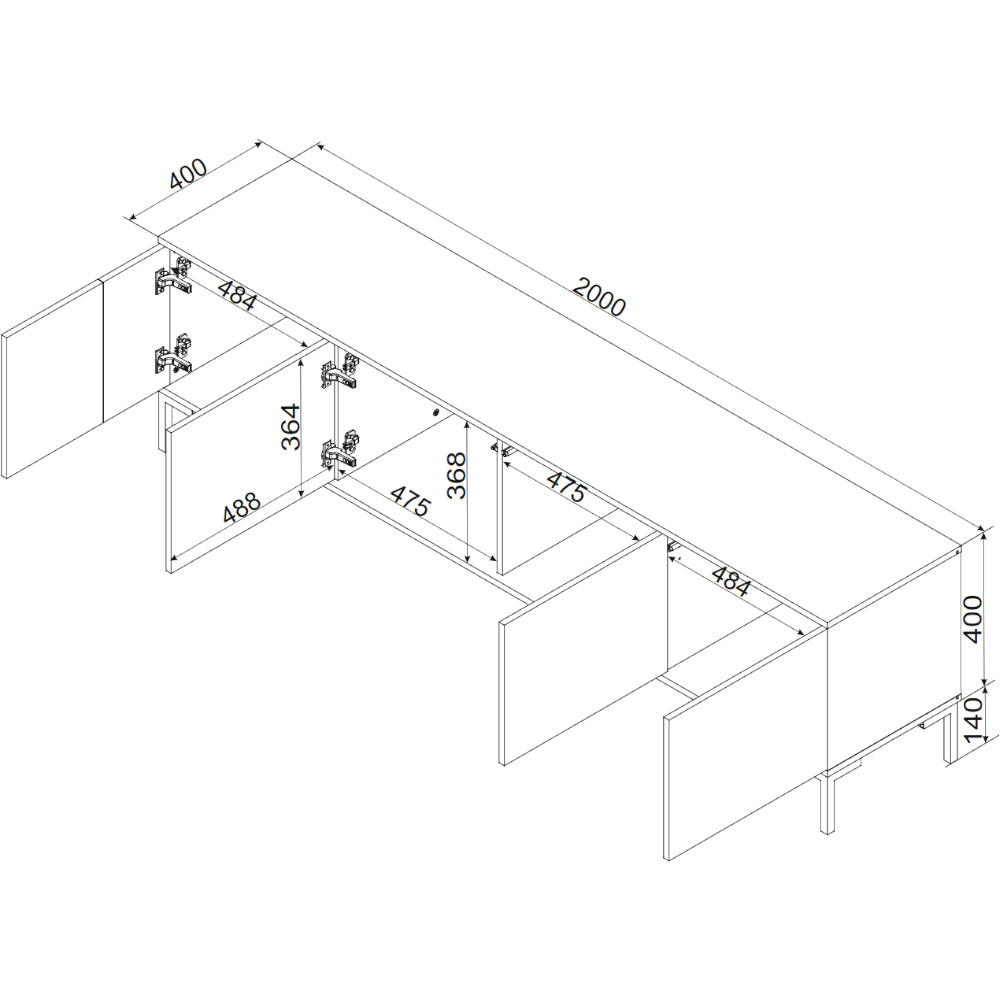 400
2000
484
364
488
475
368
475
484
400
140