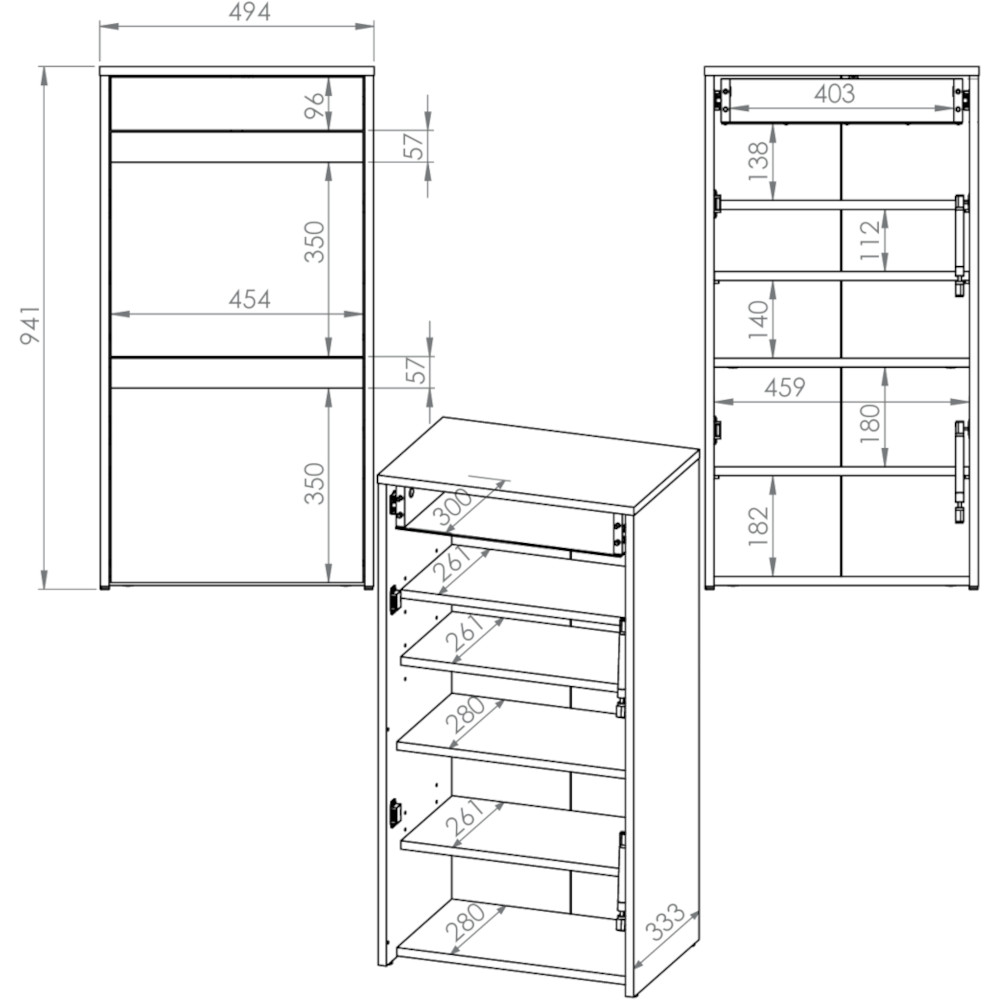 494
941
96
57
350
454
57
350
403
138
112
140
459
180
182
300
261
261
280
261
280
333