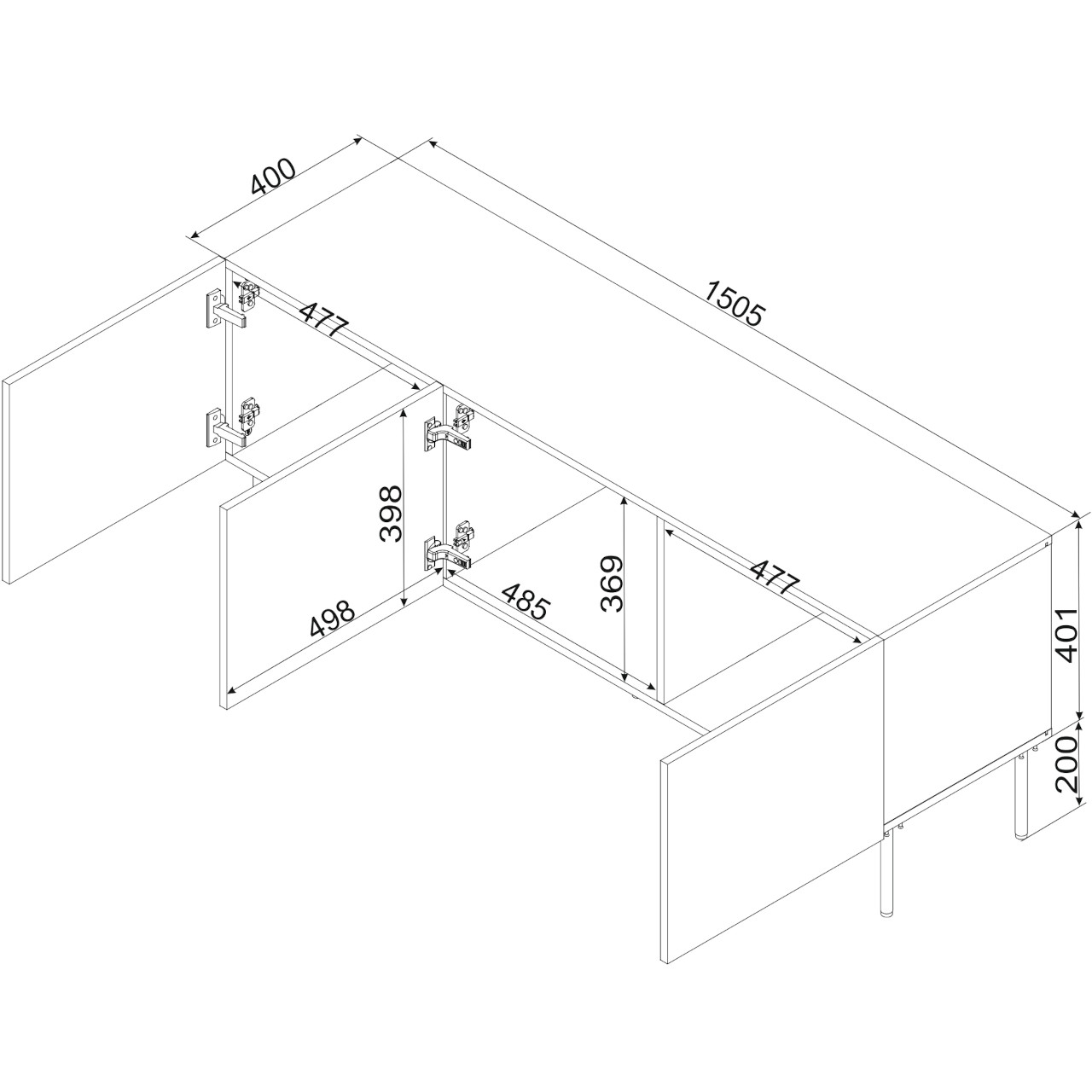 400
1505
477
398
498
485
369
477
401
200