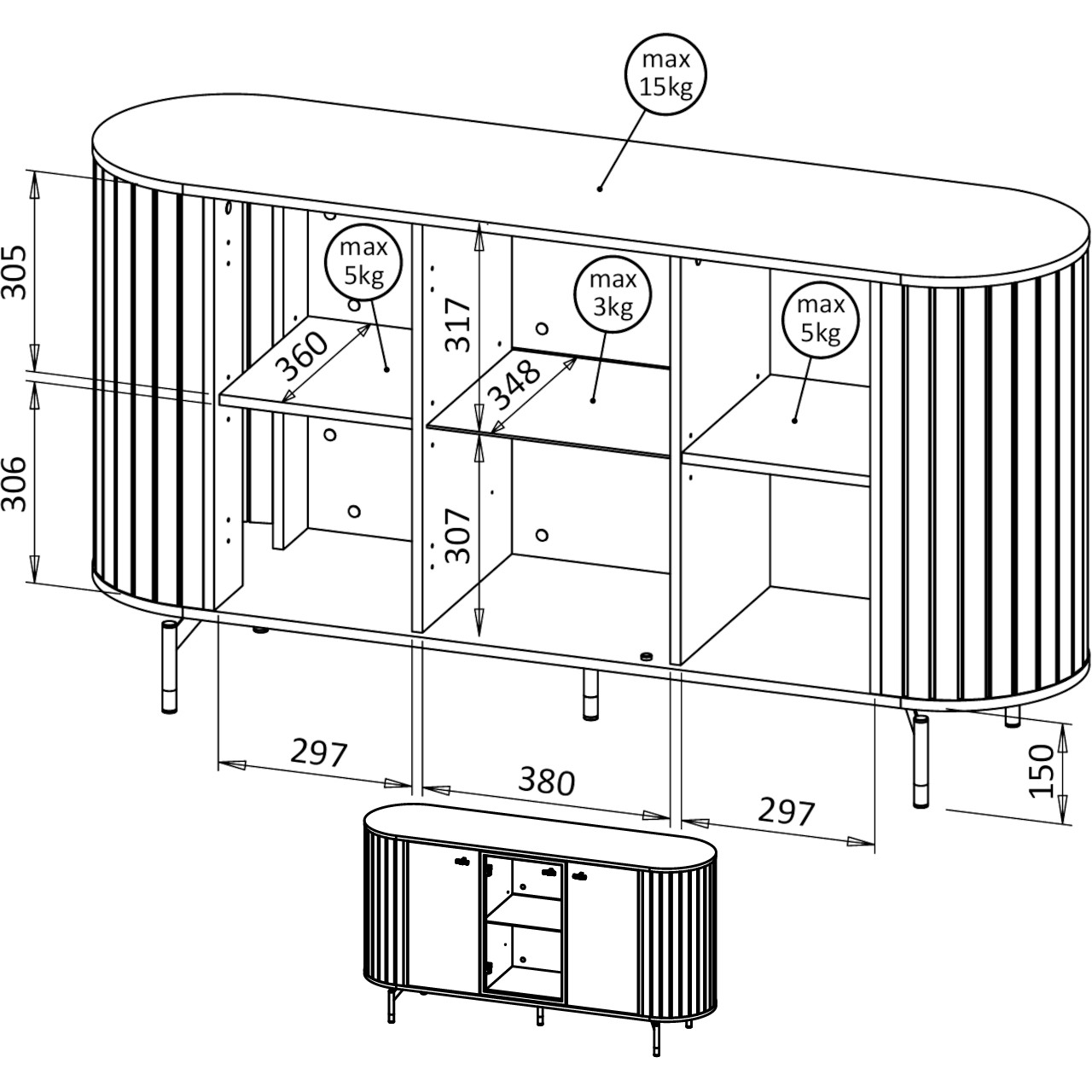 max
15kg

305

306

max
5kg

360

317

max
3kg

348

307

max
5kg

297

380

297

150