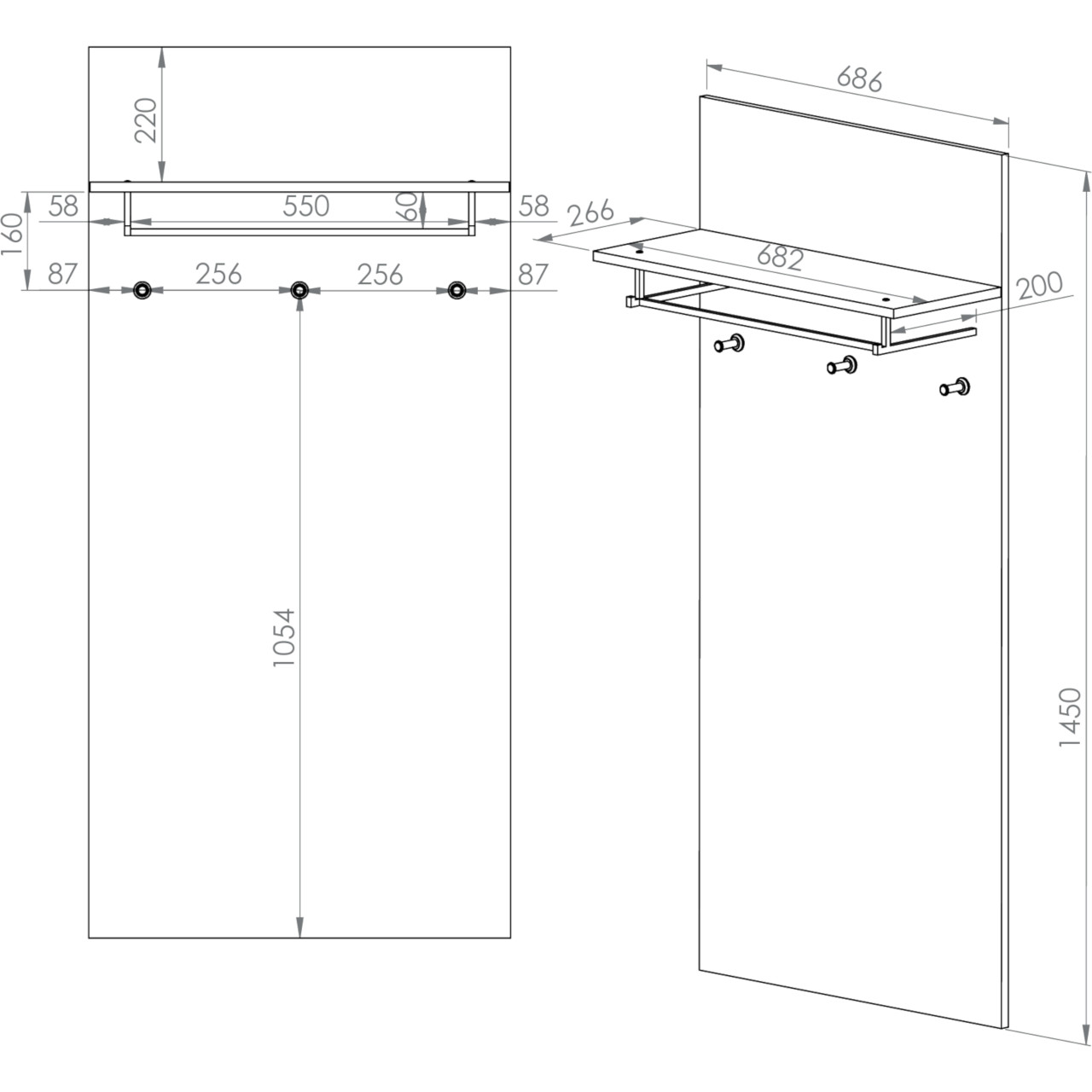 220
160
58
550
60
58
87
256
256
87
1054
686
266
682
200
1450