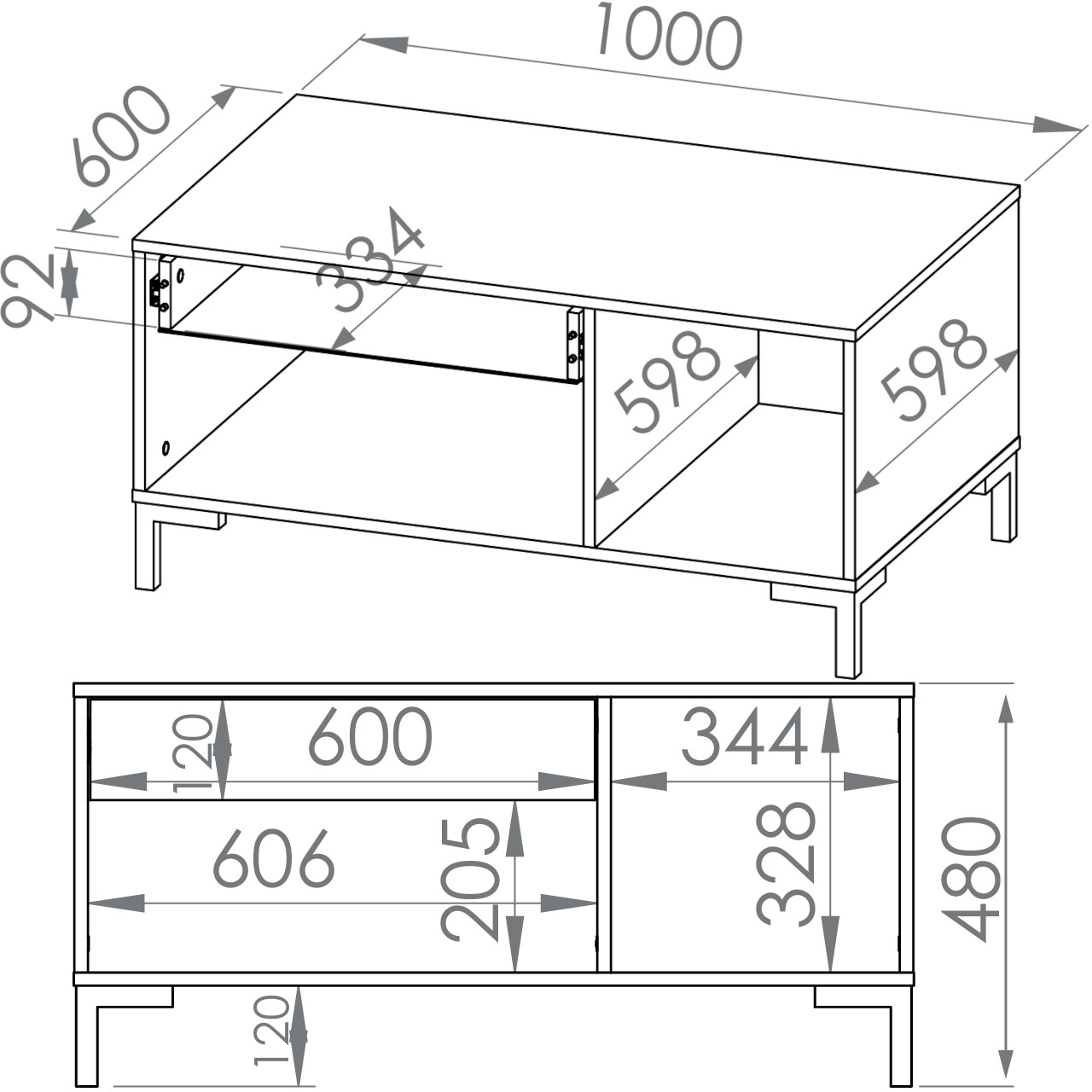 1000
600
92
334
598
598
120
600
344
606
205
328
480
120