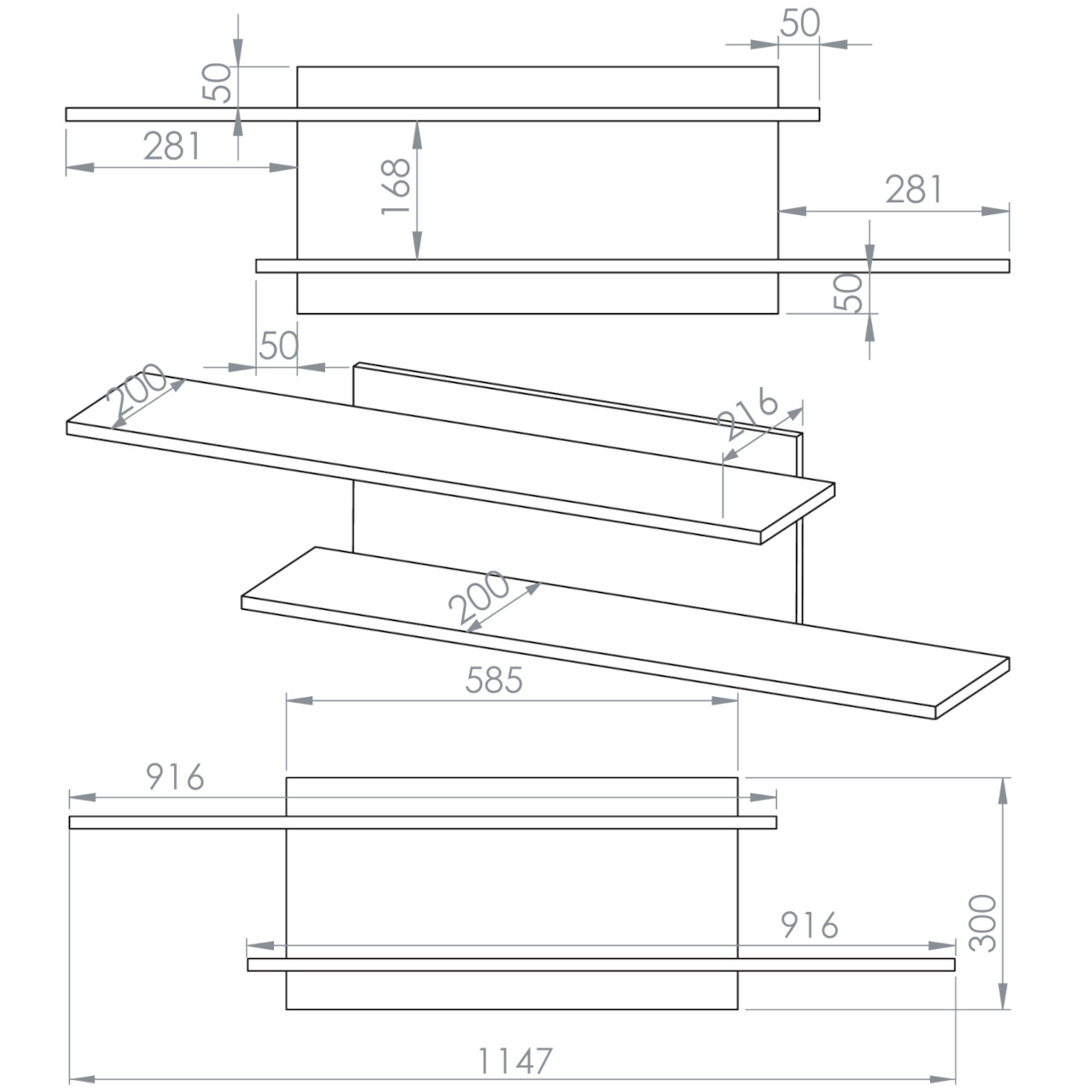 50
50
281
168
281
50
50
200
216
200
585
916
916
300
1147