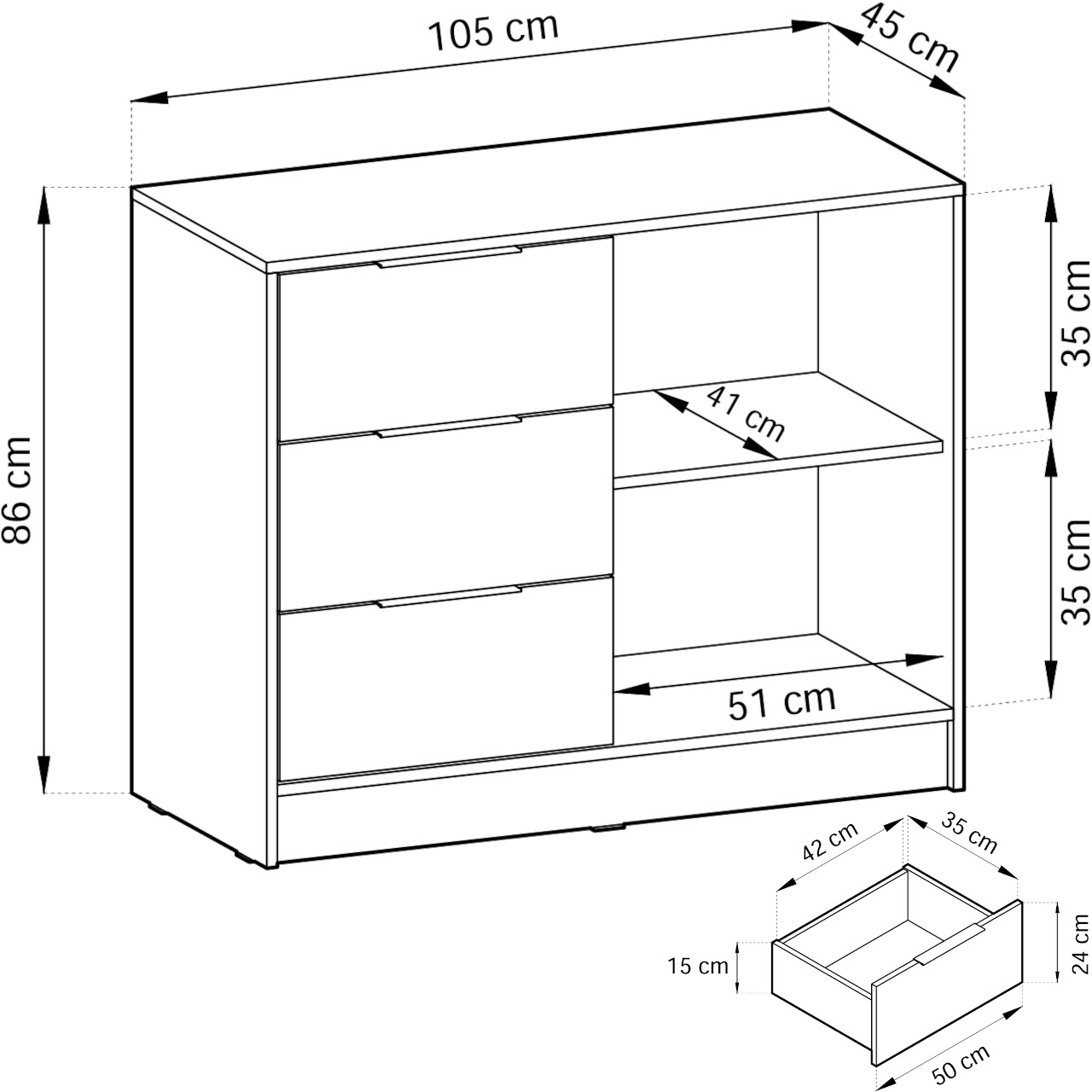 105 cm
45 cm
86 cm
35 cm
41 cm
35 cm
51 cm
42 cm
35 cm
15 cm
24 cm
50 cm