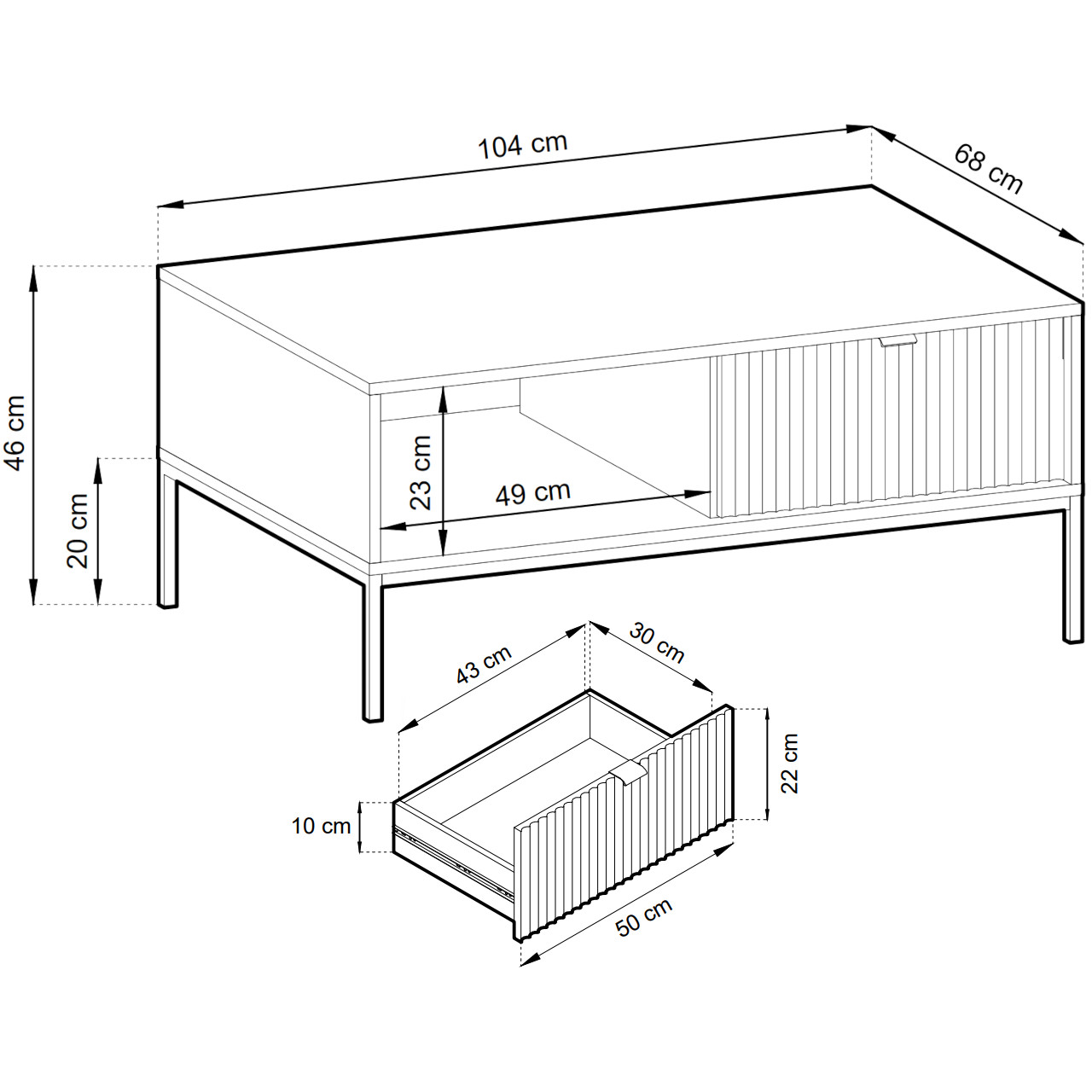 104 cm

68 cm

46 cm

20 cm

23 cm

49 cm

43 cm

30 cm

22 cm

10 cm

50 cm