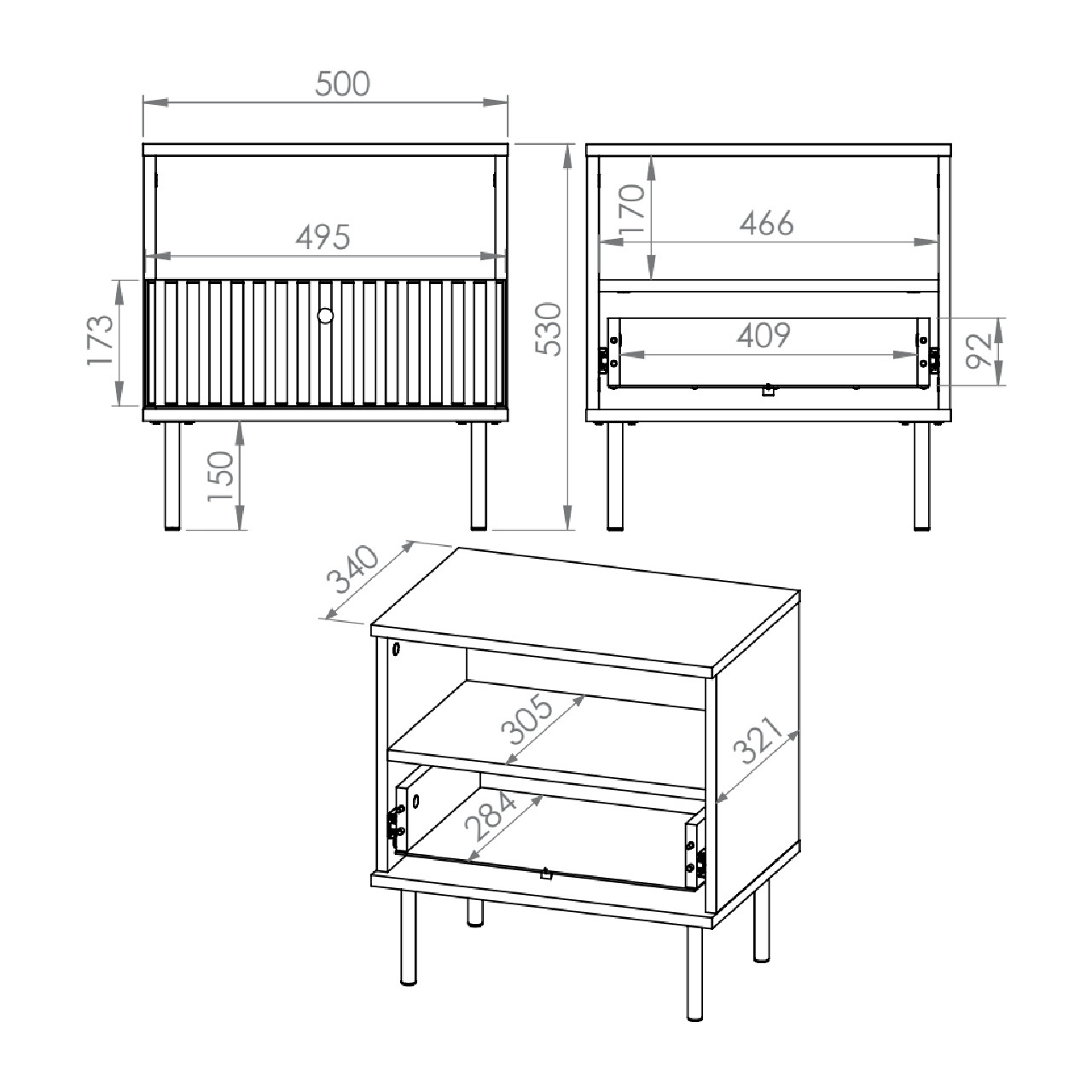 500
495
173
150
530
170
466
409
92
340
305
321
284